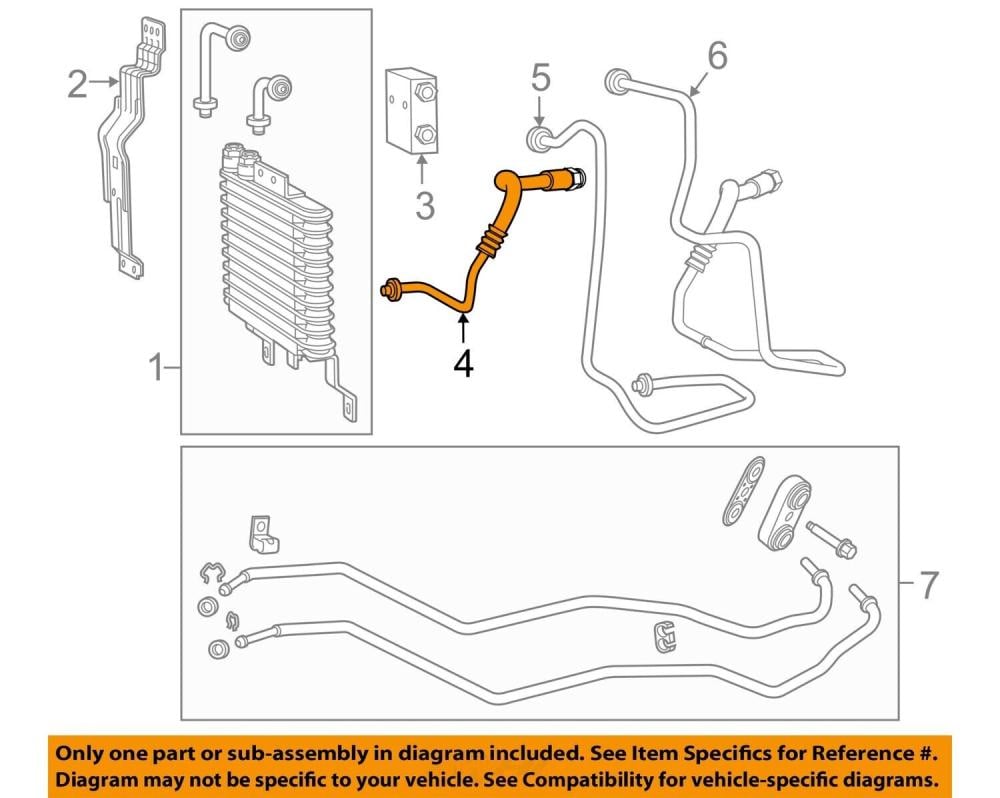 2
5
6
3
4
1
7
Only one part or sub-assembly in diagram included. See Item Specifics for Reference #. Diagram may not be specific to your vehicle. See Compatibility for vehicle-specific diagrams.