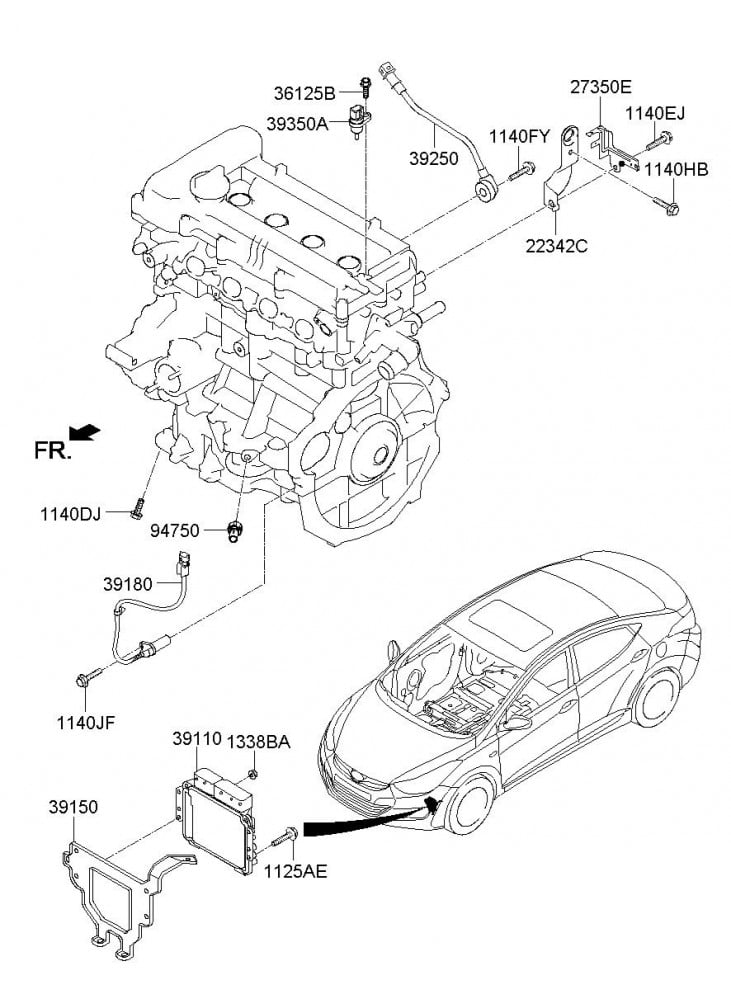 36125B
39350A
39250
1140FY
27350E
1140EJ
1140HB
22342C
FR.
1140DJ
94750
39180
1140JF
39110
1338BA
39150
1125AE