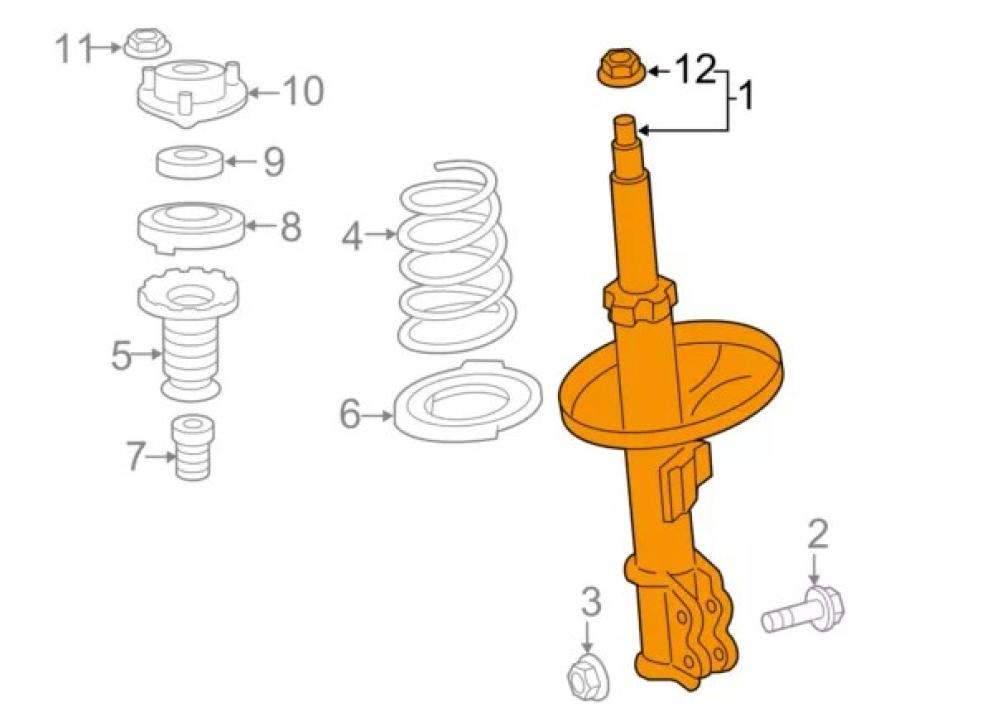 11
10
9
8
5
7
4
6
12
1
2
3