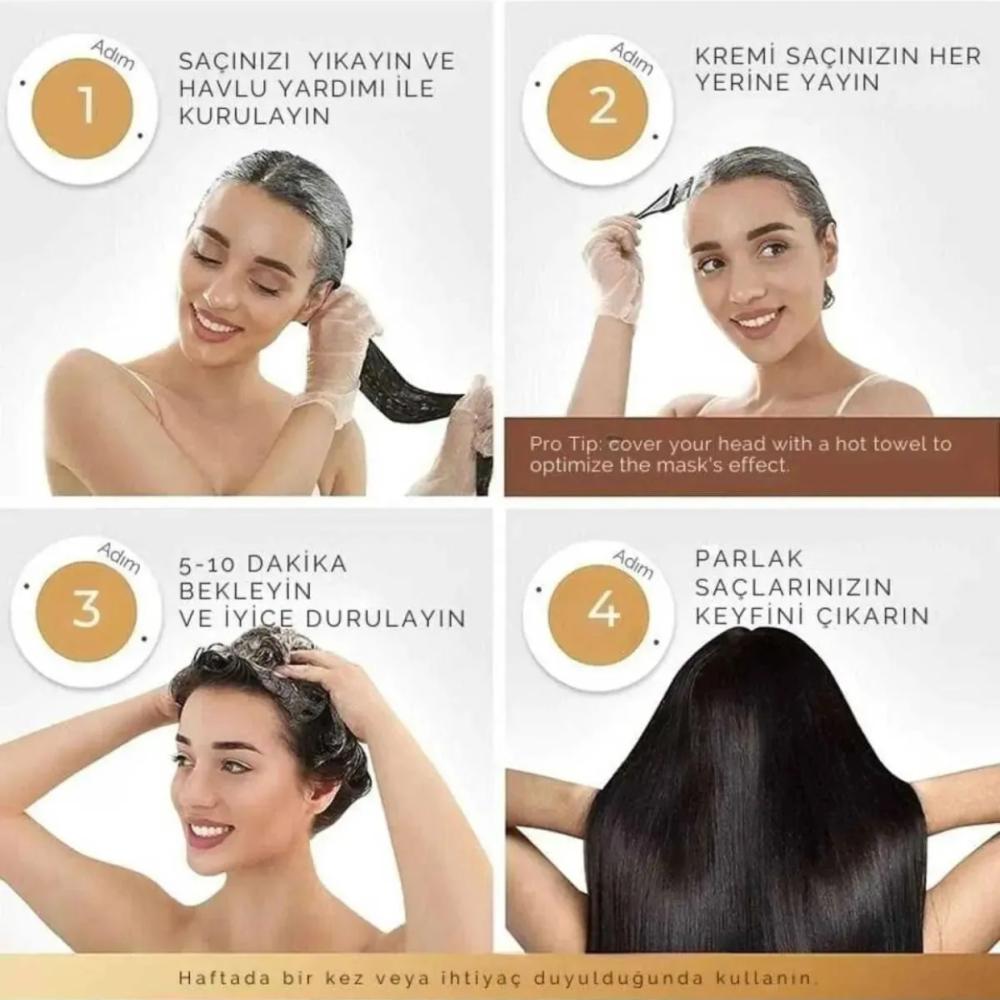 Adım
1
SAÇINIZI YIKAYIN VE HAVLU YARDIMI İLE KURULAYIN

Adım
2
KREMİ SAÇINIZIN HER YERİNE YAYIN

Pro Tip: cover your head with a hot towel to optimize the mask's effect.

Adım
3
5-10 DAKİKA BEKLEYİN VE İYİCE DURULAYIN

Adım
4
PARLAK SAÇLARINIZIN KEYFİNİ ÇIKARIN

Haftada bir kez veya ihtiyaç duyulduğunda kullanın.