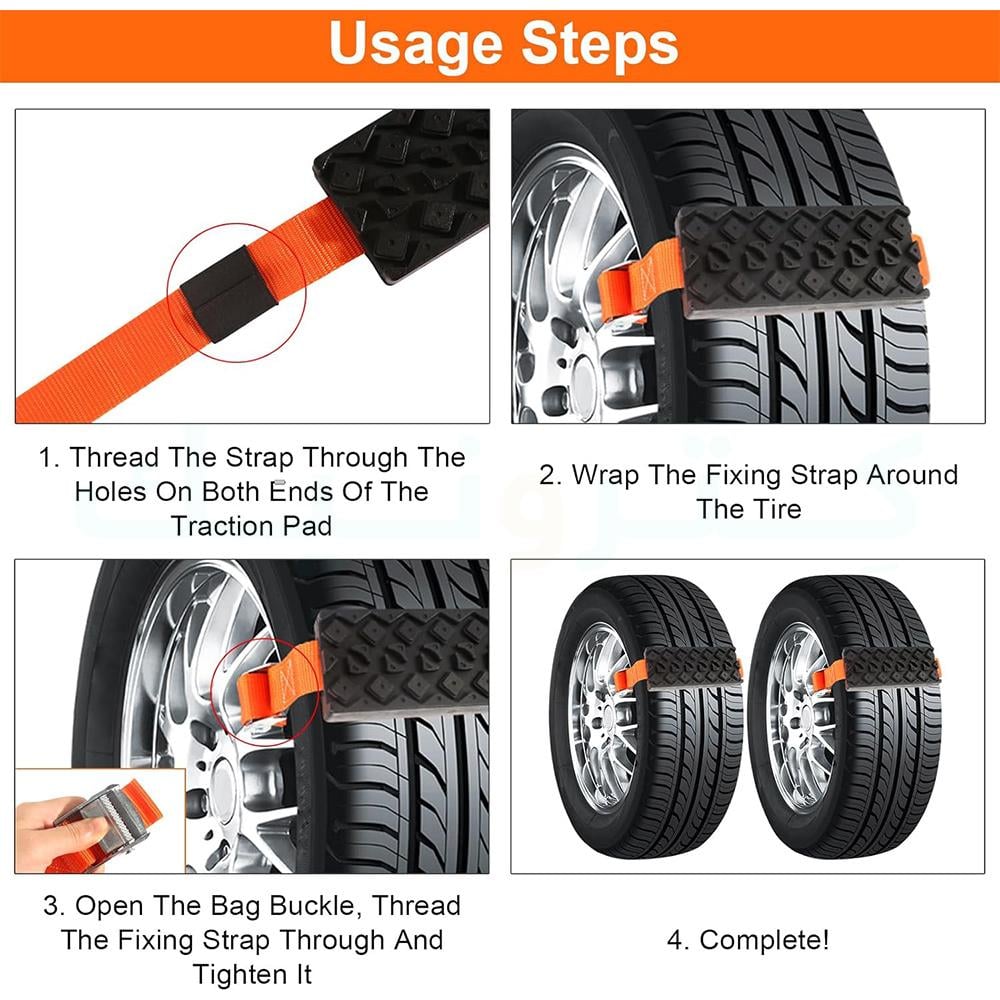 Usage Steps

1. Thread The Strap Through The Holes On Both Ends Of The Traction Pad

2. Wrap The Fixing Strap Around The Tire

3. Open The Bag Buckle, Thread The Fixing Strap Through And Tighten It

4. Complete!