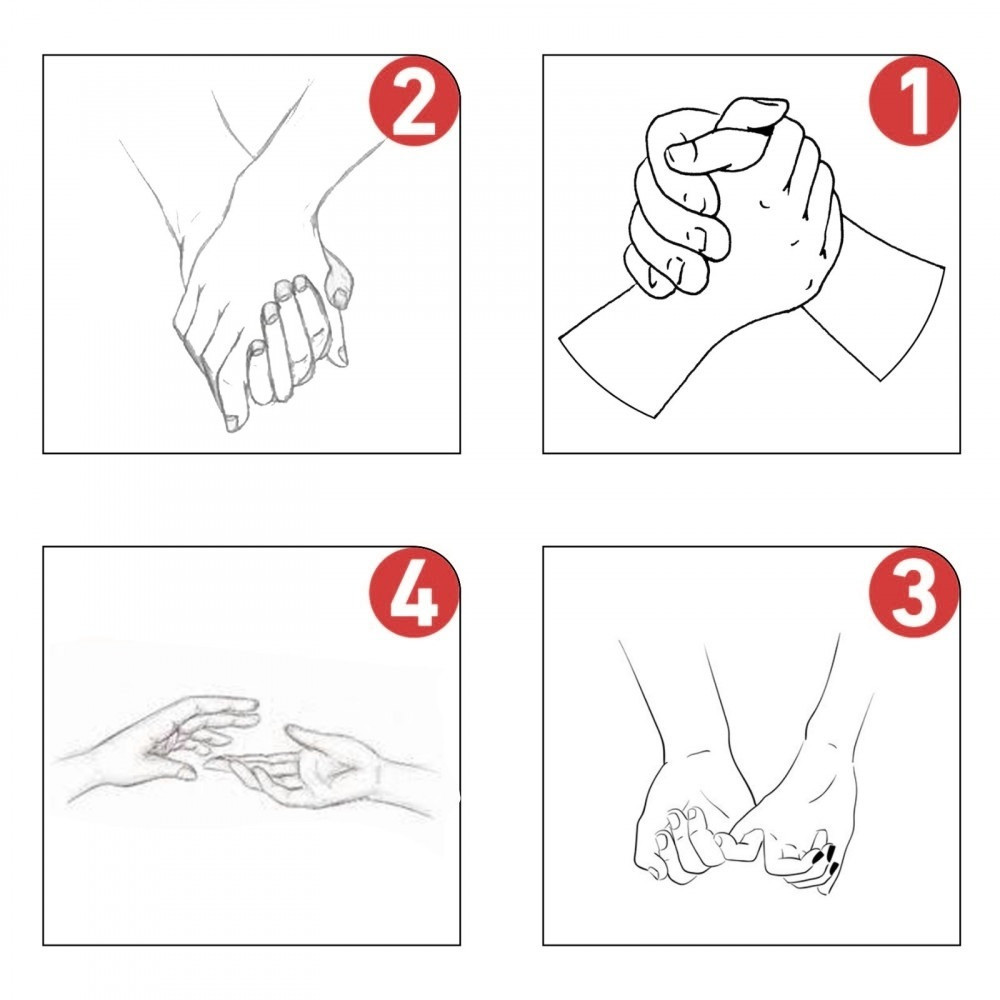 2
1
4
3