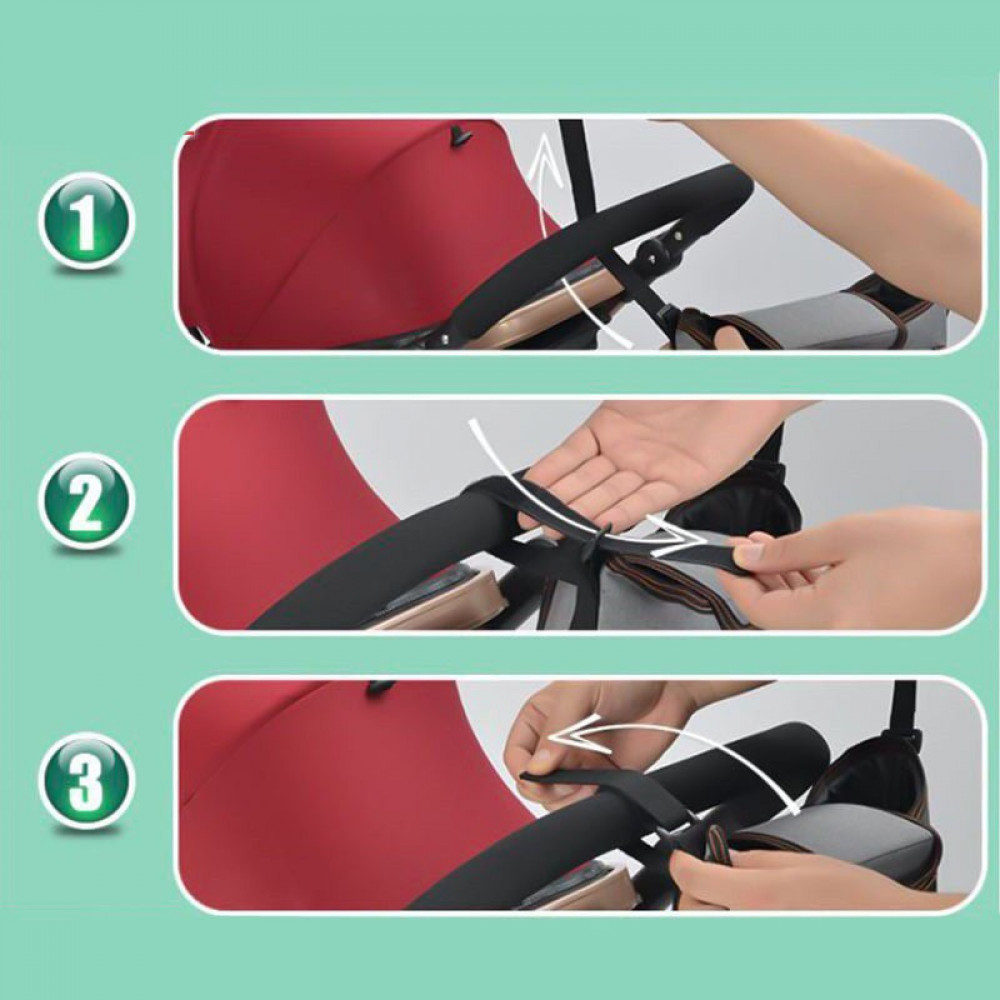 1

2

3