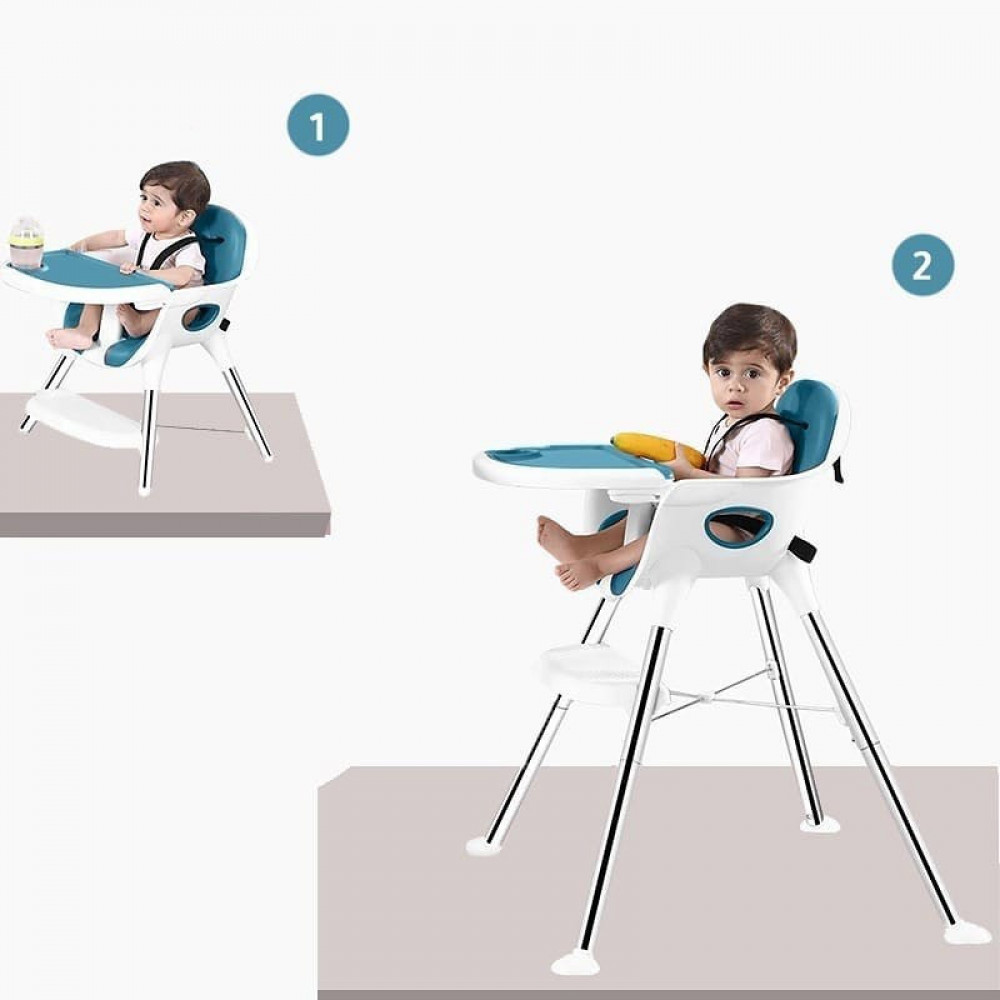 1

2