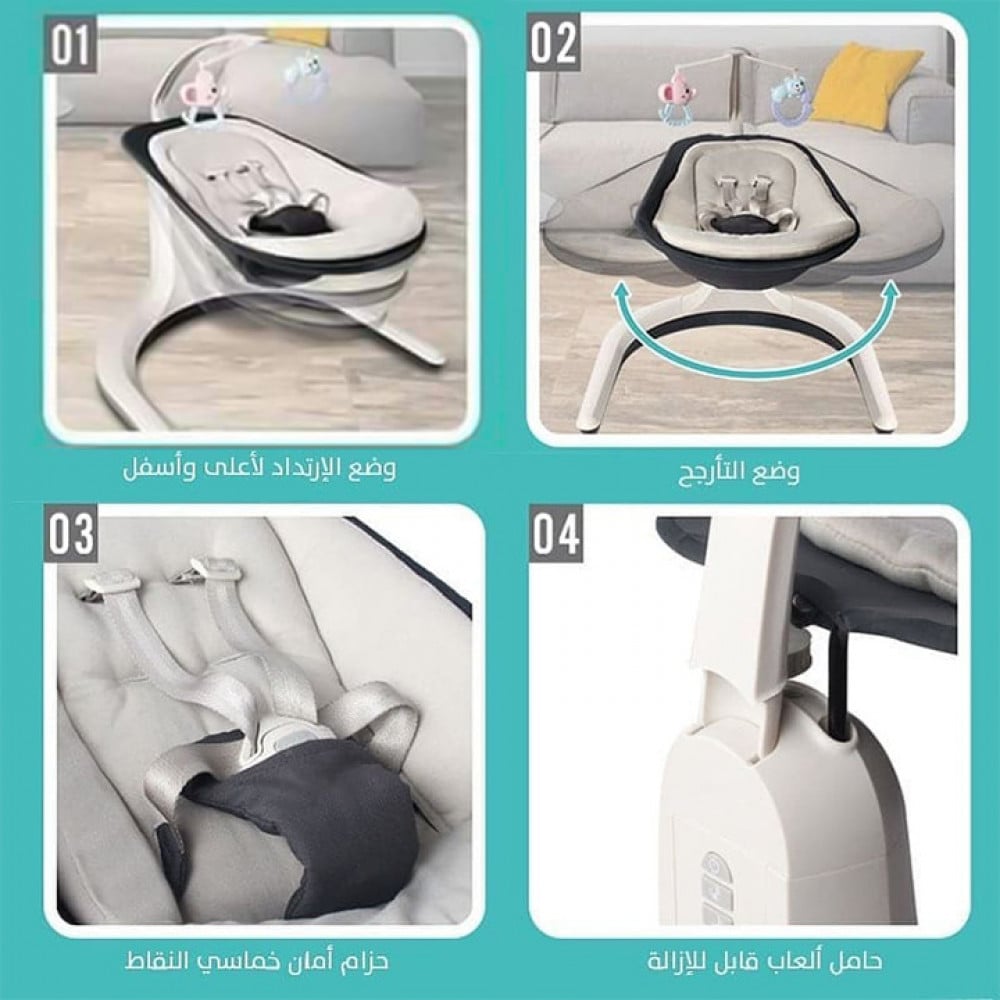 01

وضع الإرتداد لأعلى وأسفل

02

وضع التأرجح

03

حزام أمان خماسي النقاط

04

حامل ألعاب قابل للإزالة