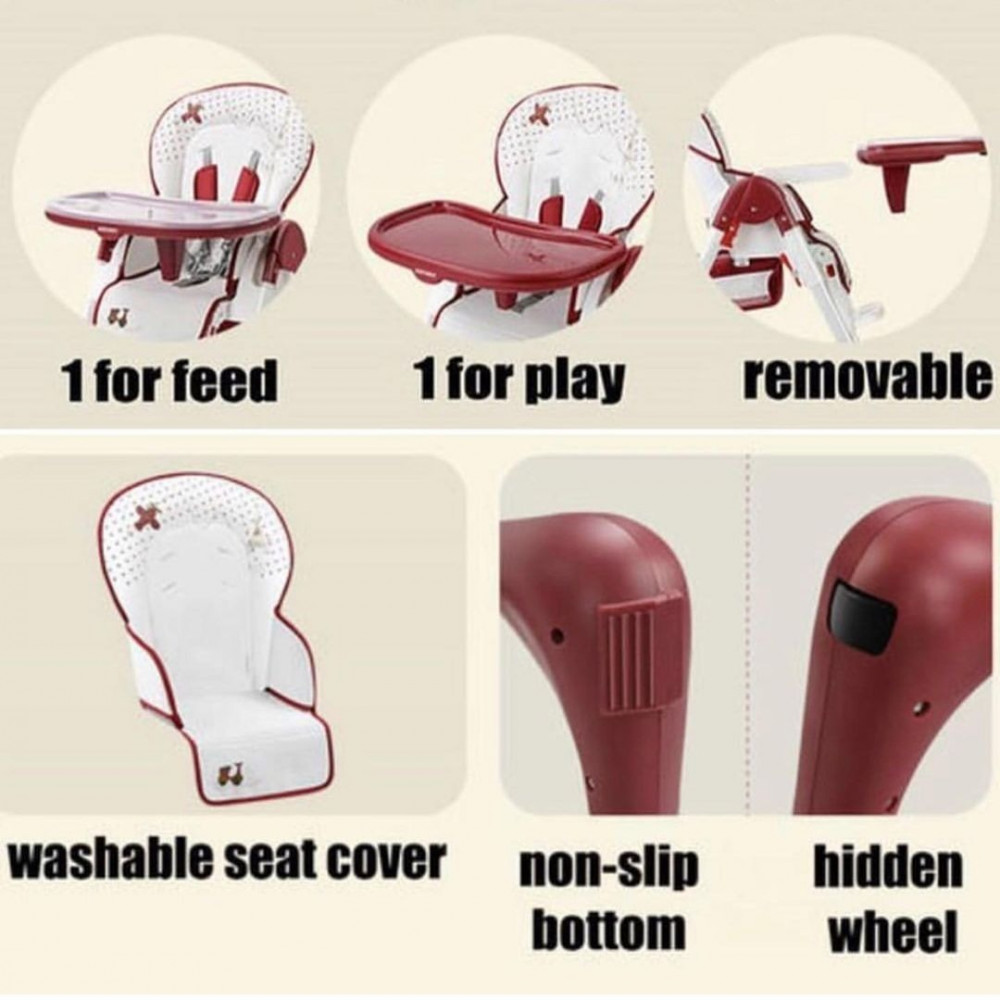 1 for feed

1 for play

removable

washable seat cover

non-slip bottom

hidden wheel