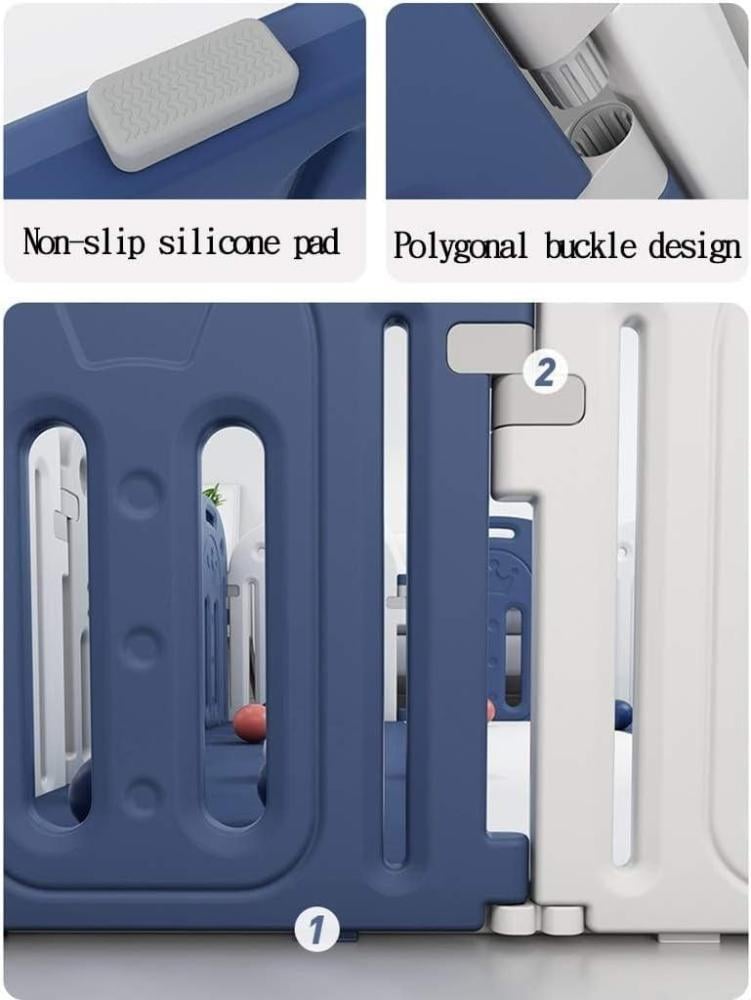 Non-slip silicone pad

Polygonal buckle design

2

1