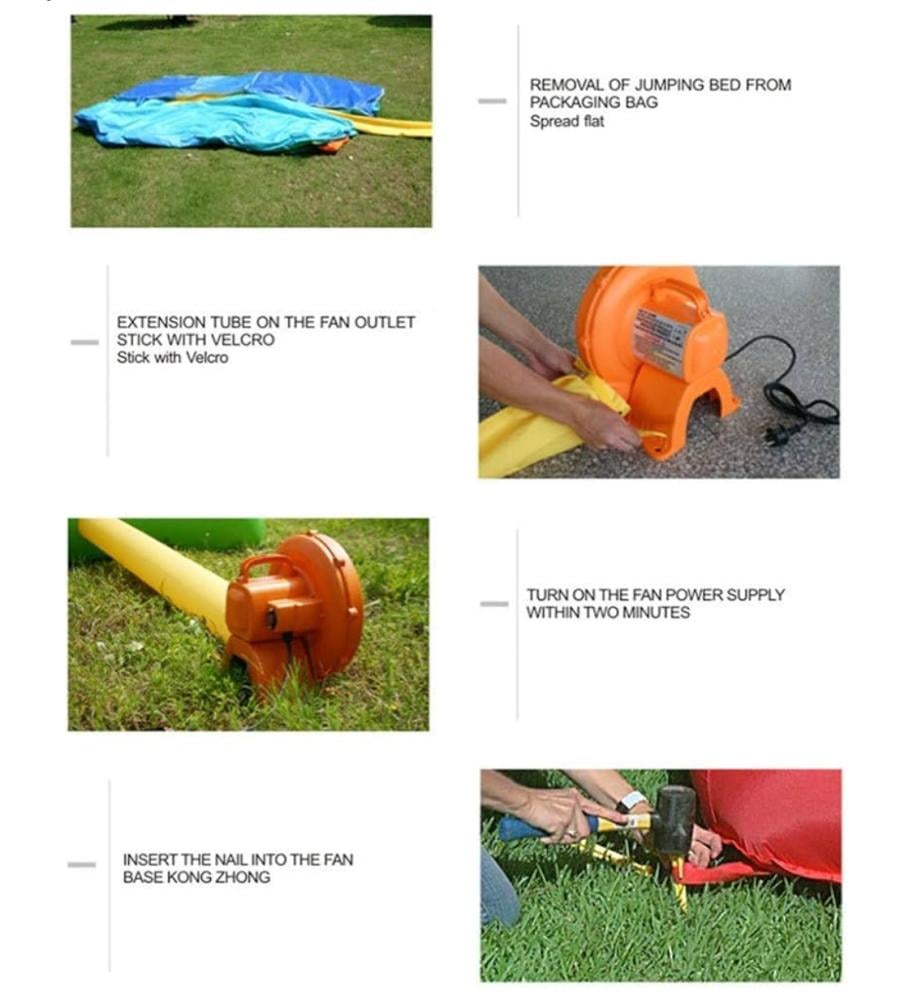 REMOVAL OF JUMPING BED FROM PACKAGING BAG
Spread flat

EXTENSION TUBE ON THE FAN OUTLET STICK WITH VELCRO
Stick with Velcro

TURN ON THE FAN POWER SUPPLY WITHIN TWO MINUTES

INSERT THE NAIL INTO THE FAN BASE KONG ZHONG