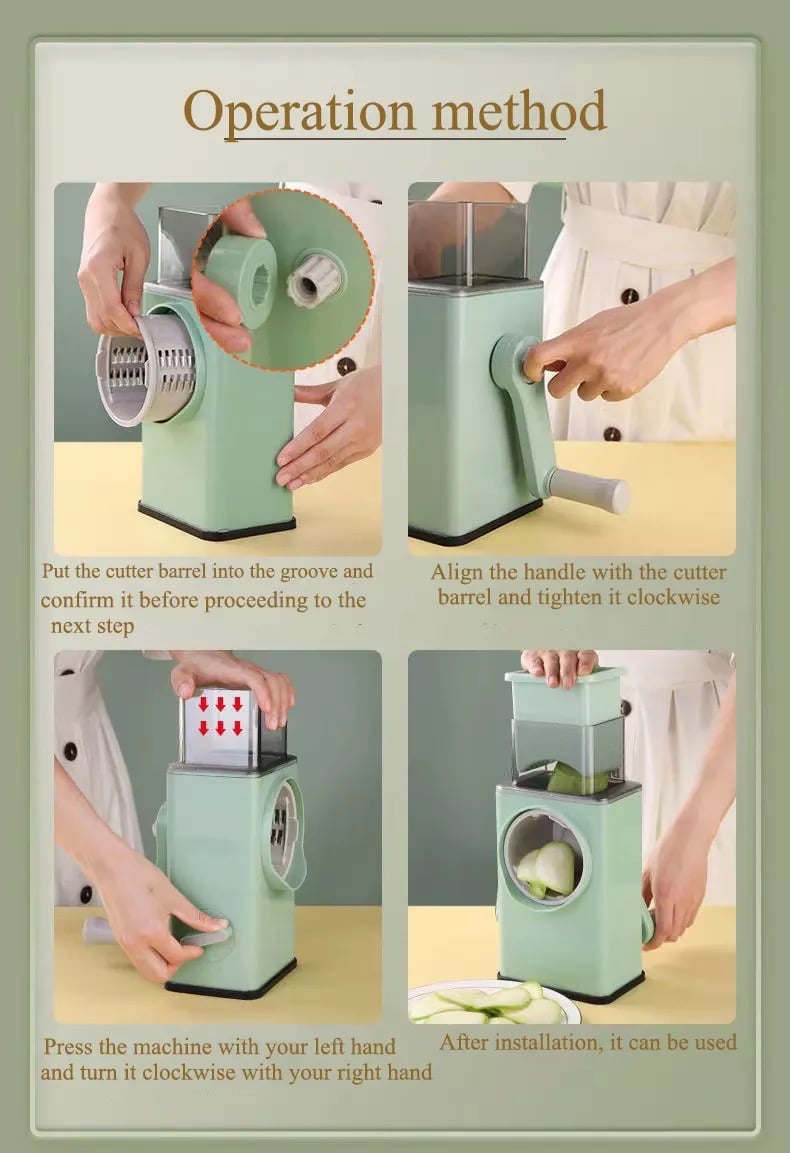 Operation method

Put the cutter barrel into the groove and confirm it before proceeding to the next step

Align the handle with the cutter barrel and tighten it clockwise

Press the machine with your left hand and turn it clockwise with your right hand

After installation, it can be used