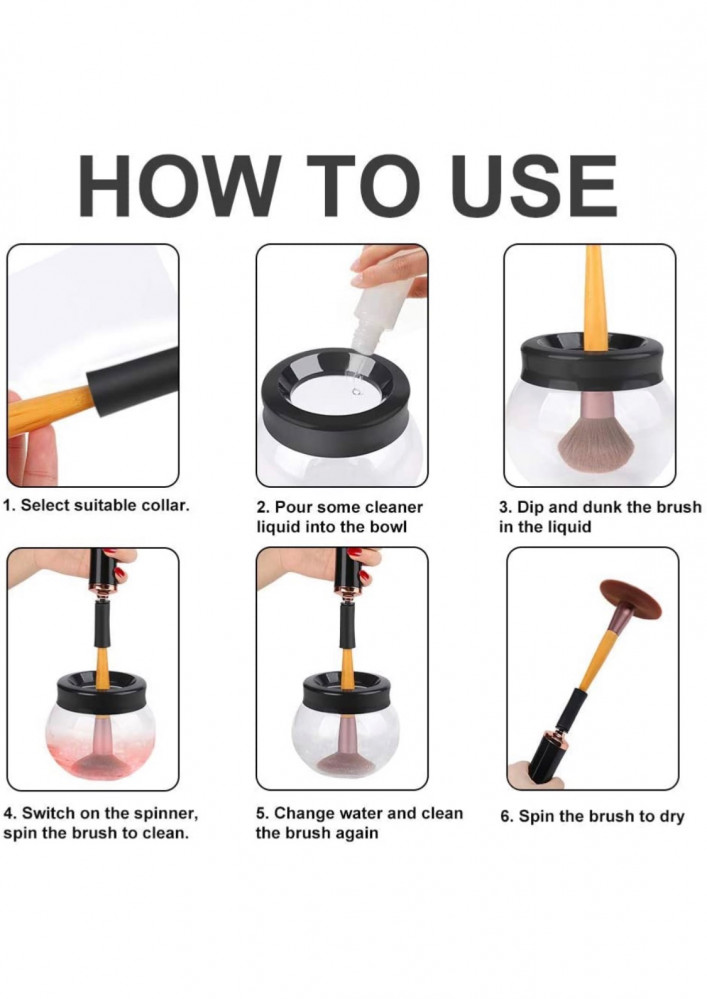 HOW TO USE

1. Select suitable collar.

2. Pour some cleaner liquid into the bowl

3. Dip and dunk the brush in the liquid

4. Switch on the spinner, spin the brush to clean.

5. Change water and clean the brush again

6. Spin the brush to dry