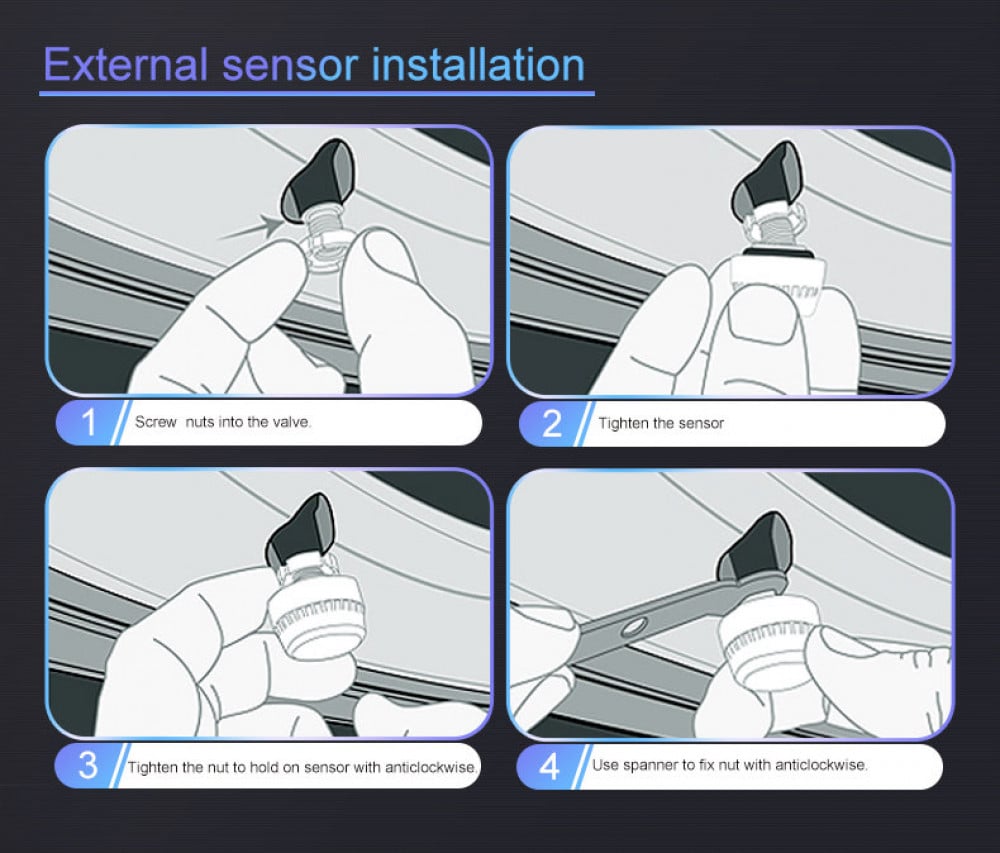 External sensor installation

1 Screw nuts into the valve.

2 Tighten the sensor

3 Tighten the nut to hold on sensor with anticlockwise.

4 Use spanner to fix nut with anticlockwise.