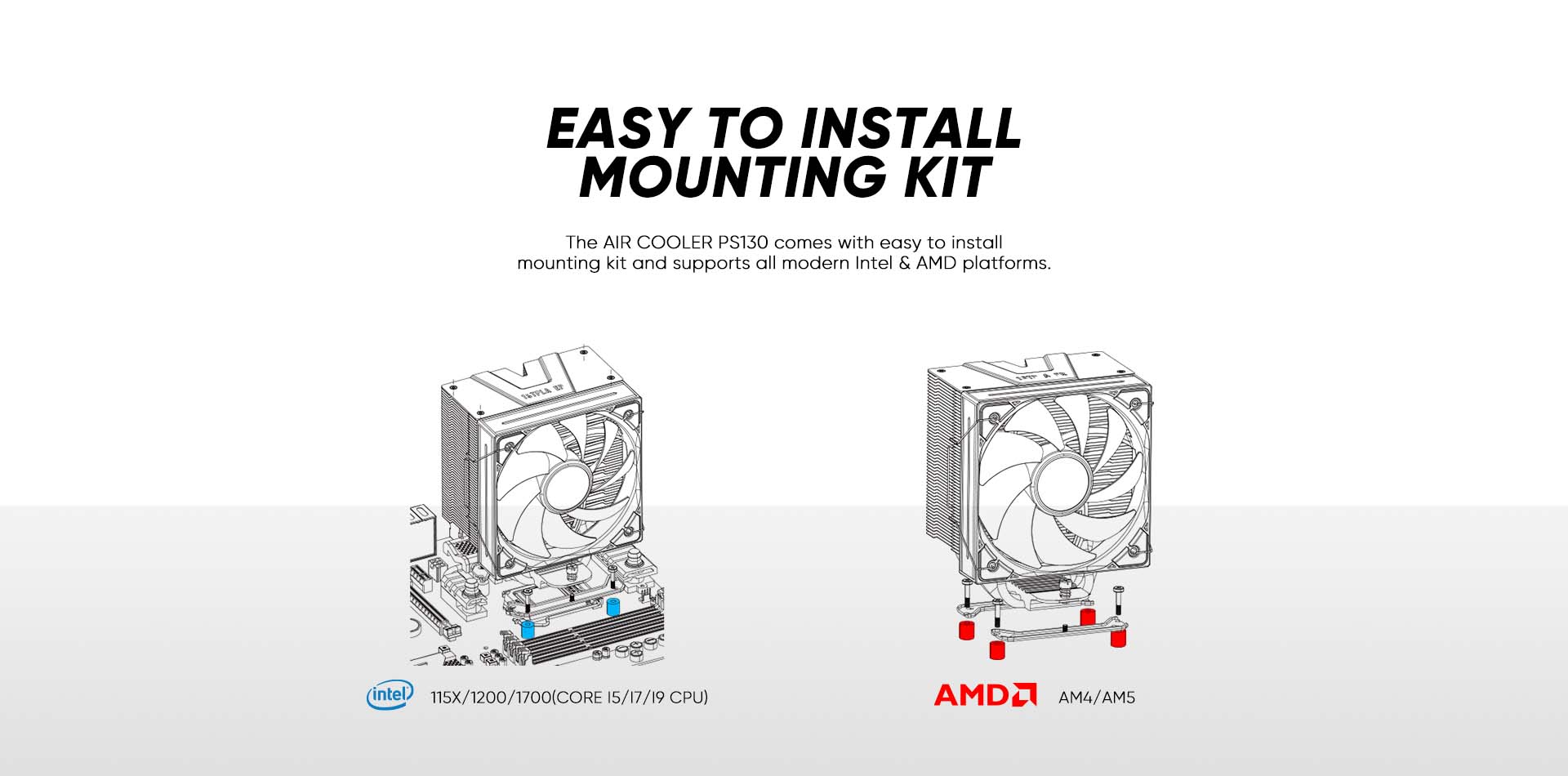 EASY TO INSTALL MOUNTING KIT

The AIR COOLER PS130 comes with easy to install mounting kit and supports all modern Intel & AMD platforms.

intel 115X/1200/1700(CORE I5/I7/I9 CPU)

AMD AM4/AM5