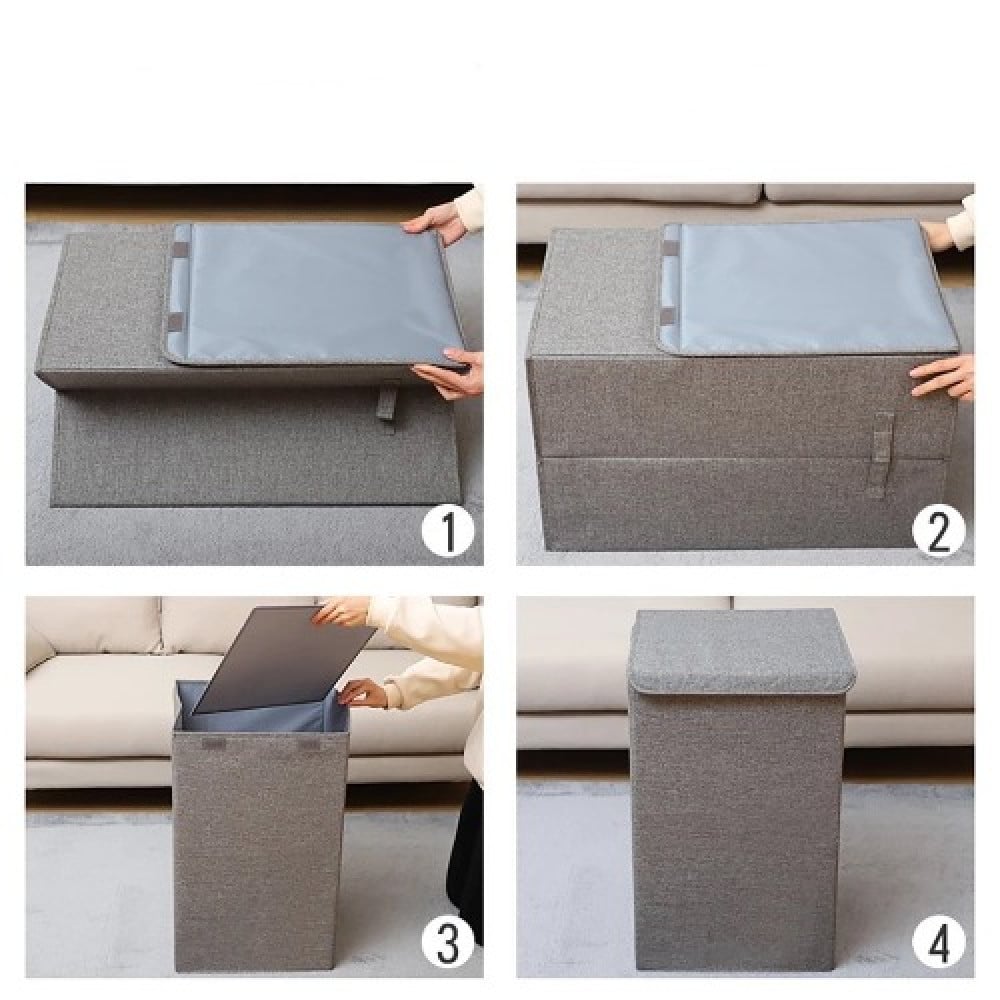 1

2

3

4