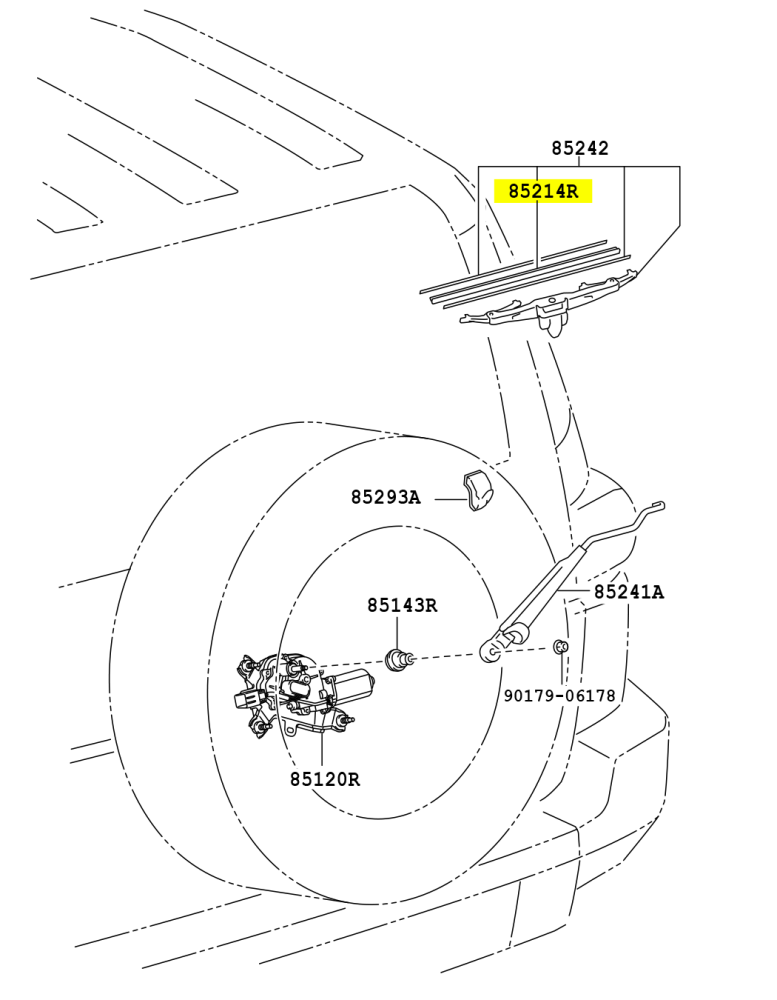 85242
85214R
85293A
85241A
85143R
90179-06178
85120R