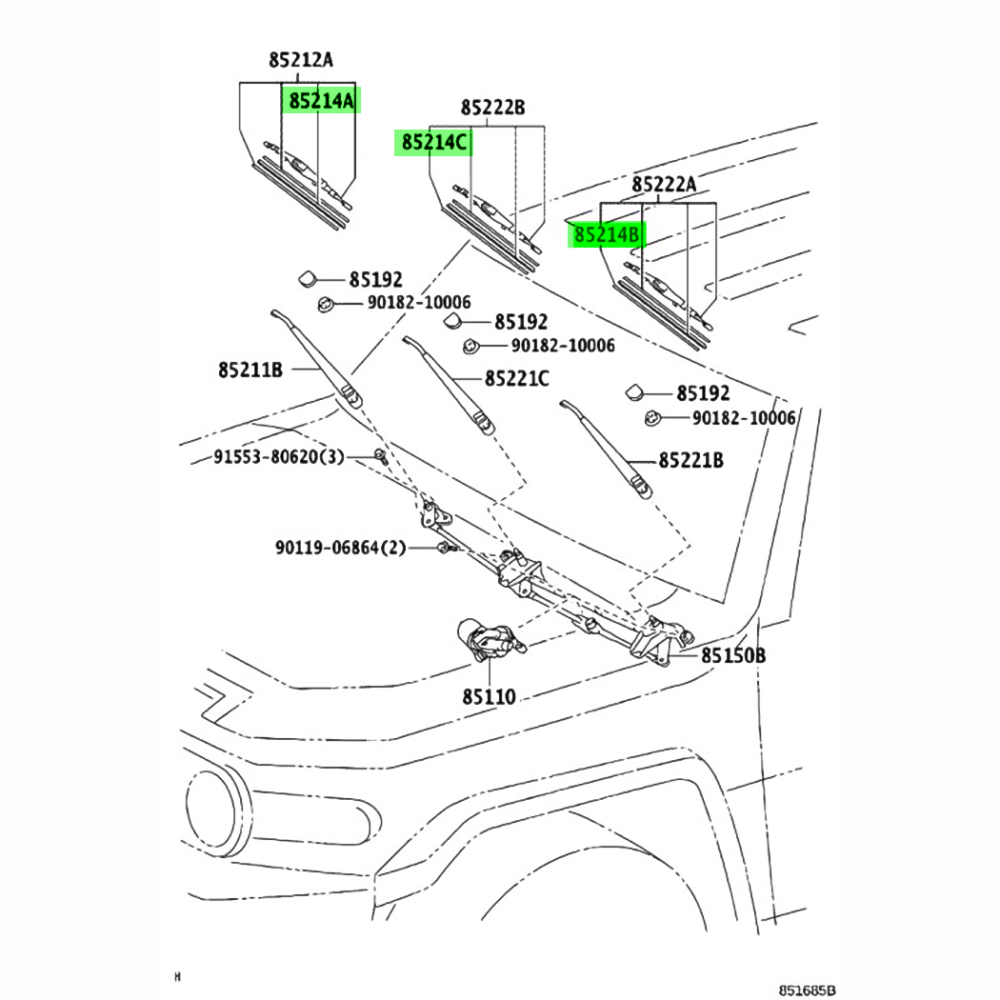 85212A
85214A
85222B
85214C
85222A
85214B
85192
90182-10006
85192
90182-10006
85211B
85221C
85192
90182-10006
91553-80620(3)
85221B
90119-06864(2)
85150B
85110
H
851685B