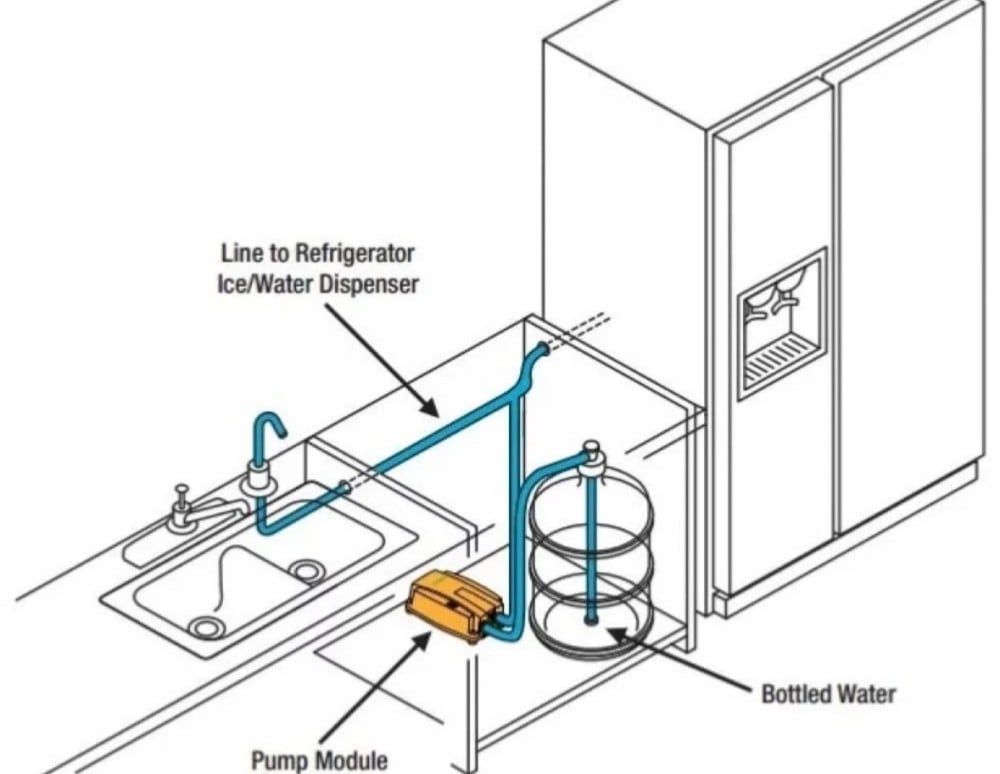 Line to Refrigerator
Ice/Water Dispenser

Bottled Water

Pump Module