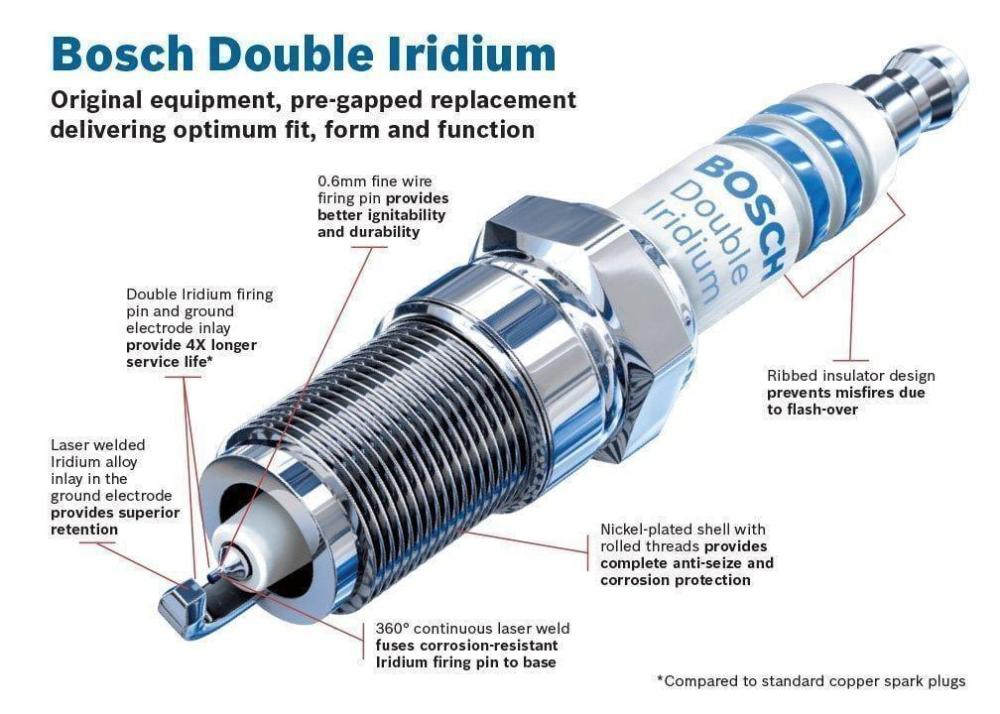 Bosch Double Iridium

Original equipment, pre-gapped replacement delivering optimum fit, form and function

0.6mm fine wire firing pin provides better ignitability and durability

BOSCH Double Iridium

Double Iridium firing pin and ground electrode inlay provide 4X longer service life*

Ribbed insulator design prevents misfires due to flash-over

Laser welded Iridium alloy inlay in the ground electrode provides superior retention

Nickel-plated shell with rolled threads provides complete anti-seize and corrosion protection

360° continuous laser weld fuses corrosion-resistant Iridium firing pin to base

*Compared to standard copper spark plugs