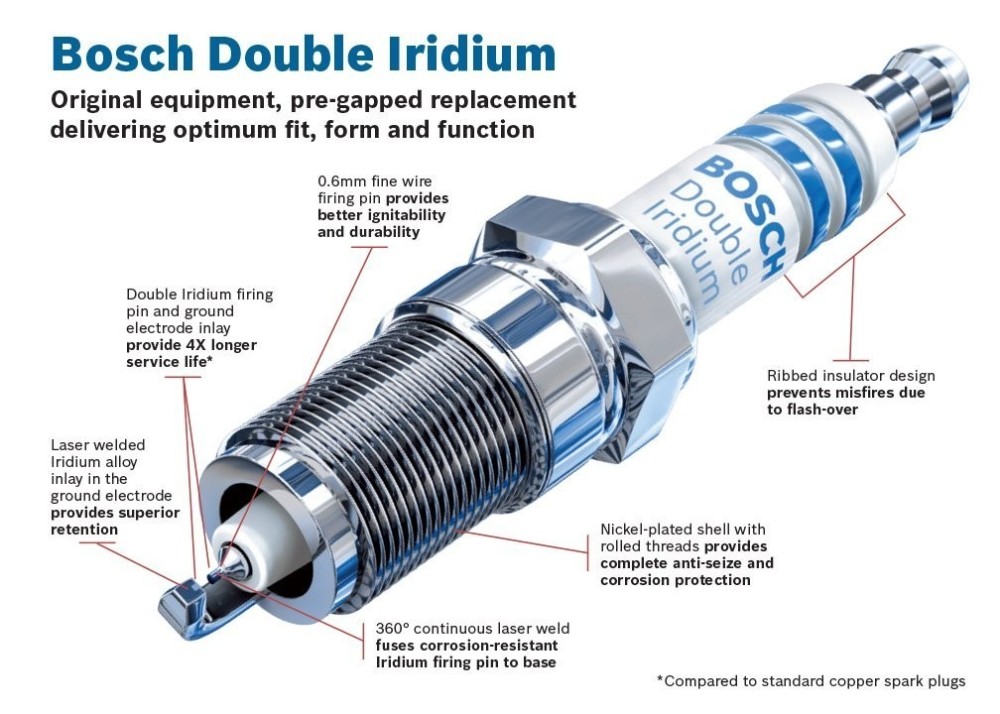 Bosch Double Iridium

Original equipment, pre-gapped replacement delivering optimum fit, form and function

0.6mm fine wire firing pin provides better ignitability and durability

BOSCH Double Iridium

Double Iridium firing pin and ground electrode inlay provide 4X longer service life*

Ribbed insulator design prevents misfires due to flash-over

Laser welded Iridium alloy inlay in the ground electrode provides superior retention

Nickel-plated shell with rolled threads provides complete anti-seize and corrosion protection

360° continuous laser weld fuses corrosion-resistant Iridium firing pin to base

*Compared to standard copper spark plugs