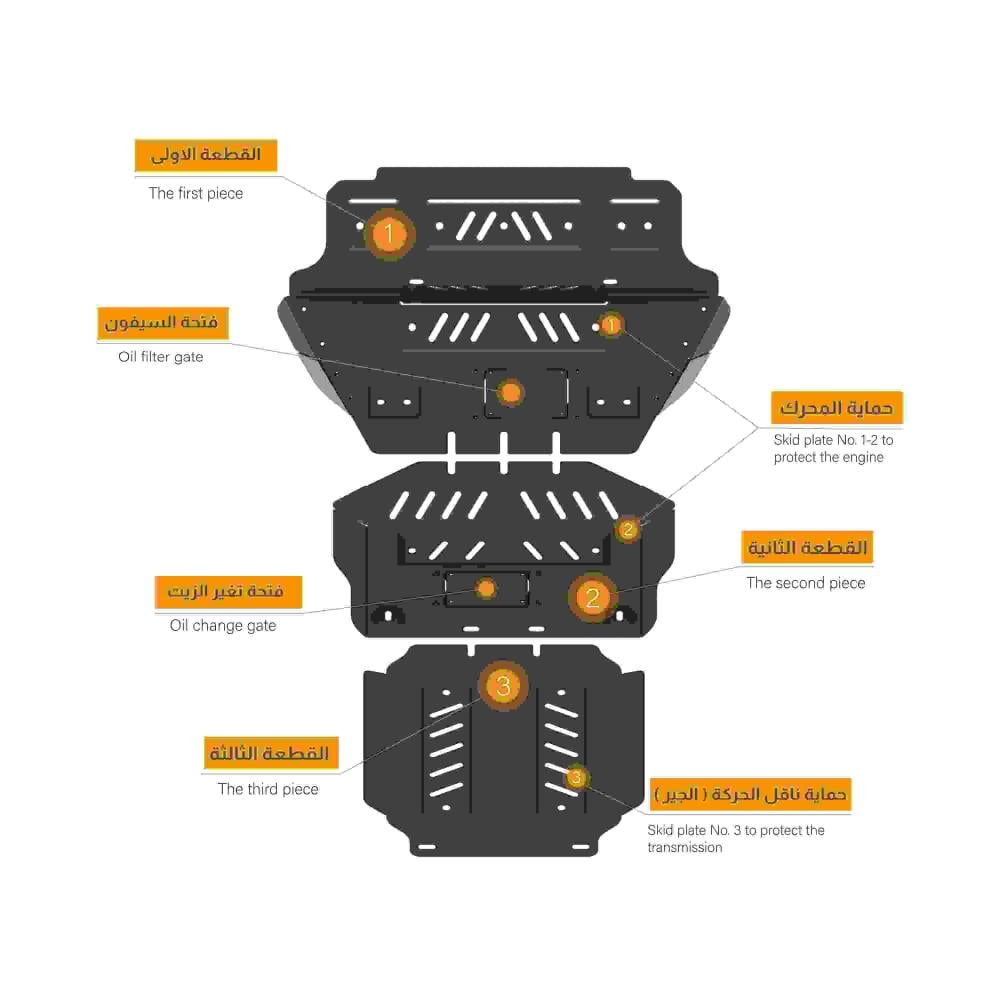 القطعة الاولى
The first piece

1

فتحة السيفون
Oil filter gate

1

حماية المحرك
Skid plate No. 1-2 to protect the engine

2

القطعة الثانية
The second piece

2

فتحة تغير الزيت
Oil change gate

3

القطعة الثالثة
The third piece

3

حماية ناقل الحركة ( الجير )
Skid plate No. 3 to protect the transmission