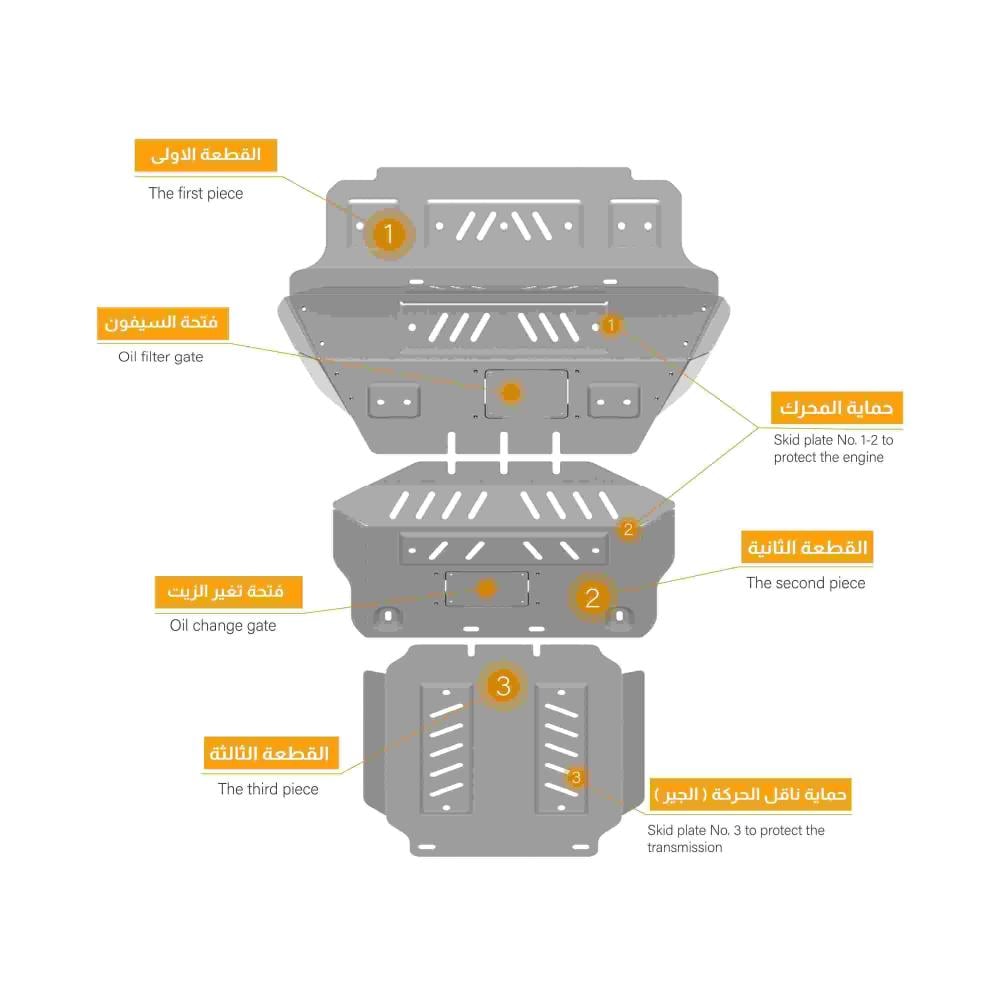 القطعة الاولى
The first piece

1

فتحة السيفون
Oil filter gate

1

حماية المحرك
Skid plate No. 1-2 to protect the engine

2

القطعة الثانية
The second piece

2

فتحة تغير الزيت
Oil change gate

3

القطعة الثالثة
The third piece

3

حماية ناقل الحركة ( الجير )
Skid plate No. 3 to protect the transmission