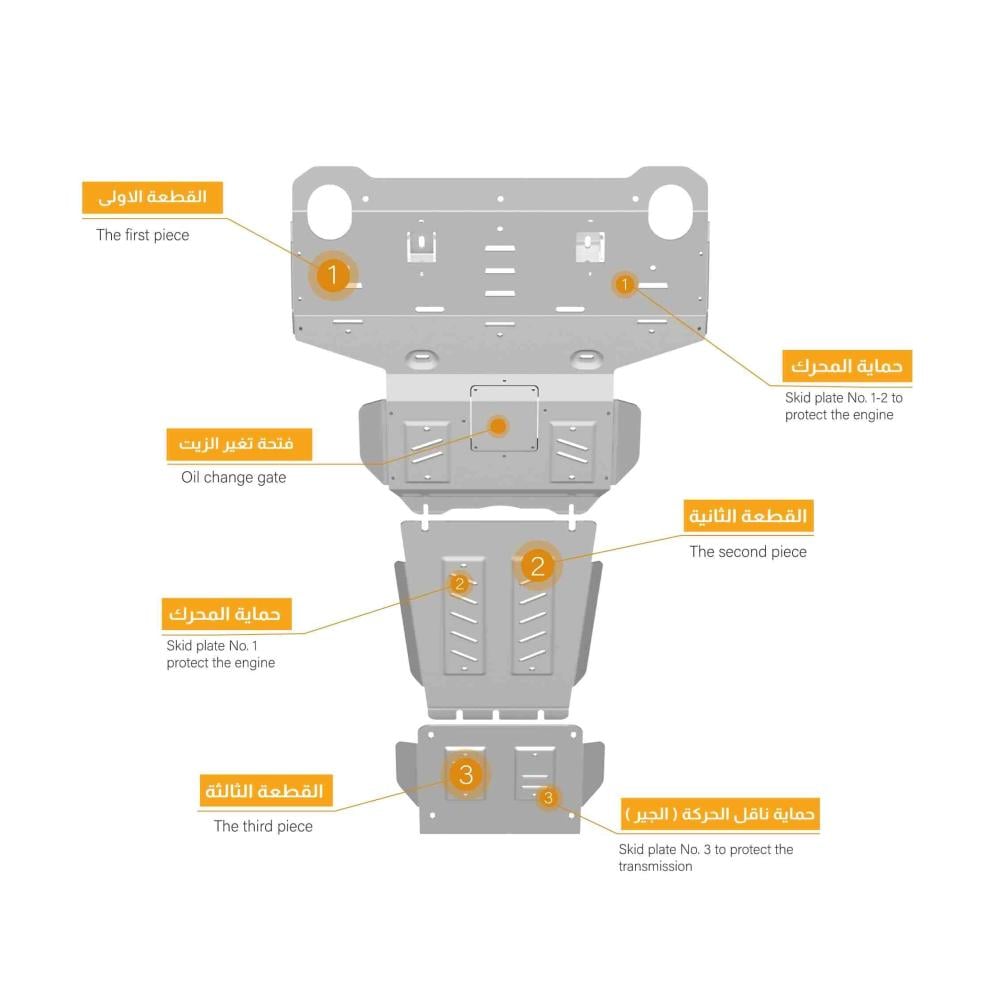 القطعة الاولى
The first piece

1

1

حماية المحرك
Skid plate No. 1-2 to protect the engine

فتحة تغير الزيت
Oil change gate

القطعة الثانية
The second piece

2

2

حماية المحرك
Skid plate No. 1 protect the engine

القطعة الثالثة
The third piece

3

3

حماية ناقل الحركة ( الجير )
Skid plate No. 3 to protect the transmission