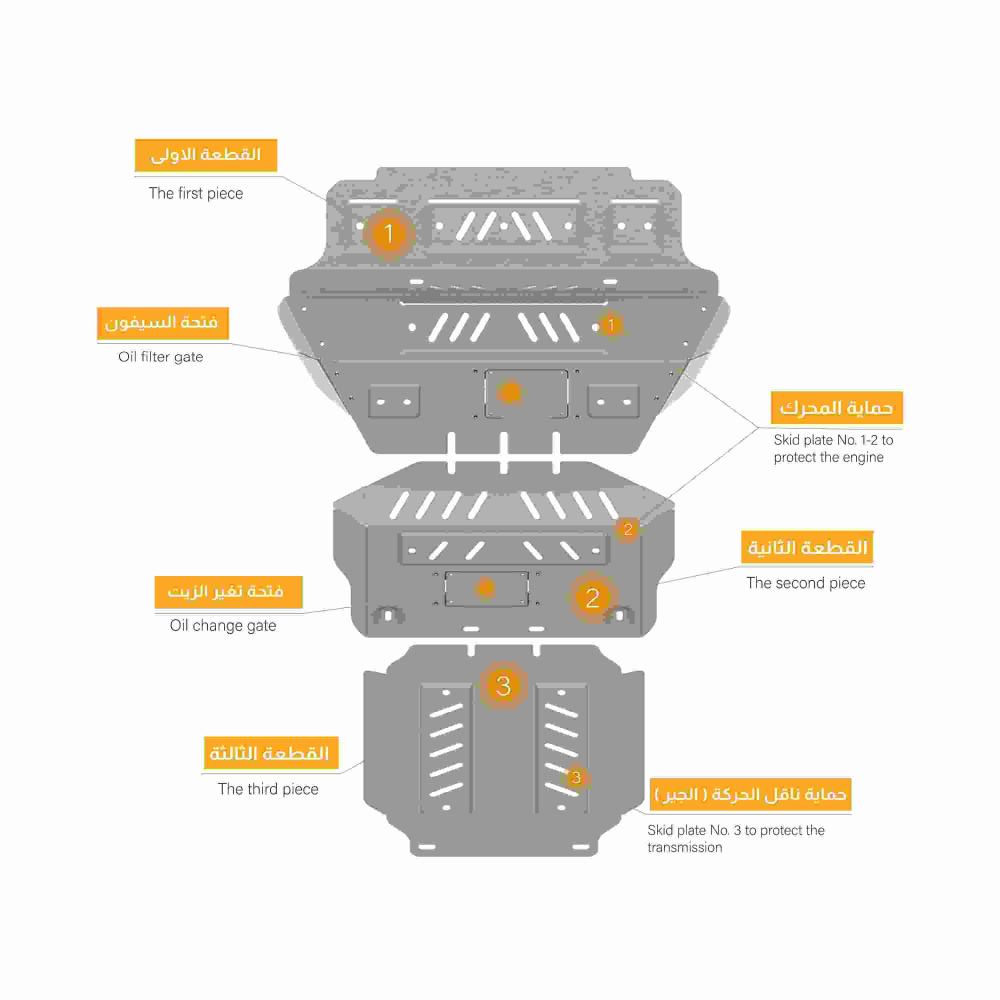 القطعة الاولى
The first piece

1

فتحة السيفون
Oil filter gate

1

حماية المحرك
Skid plate No. 1-2 to protect the engine

2

القطعة الثانية
The second piece

فتحة تغير الزيت
Oil change gate

2

3

القطعة الثالثة
The third piece

3

حماية ناقل الحركة ( الجير )
Skid plate No. 3 to protect the transmission