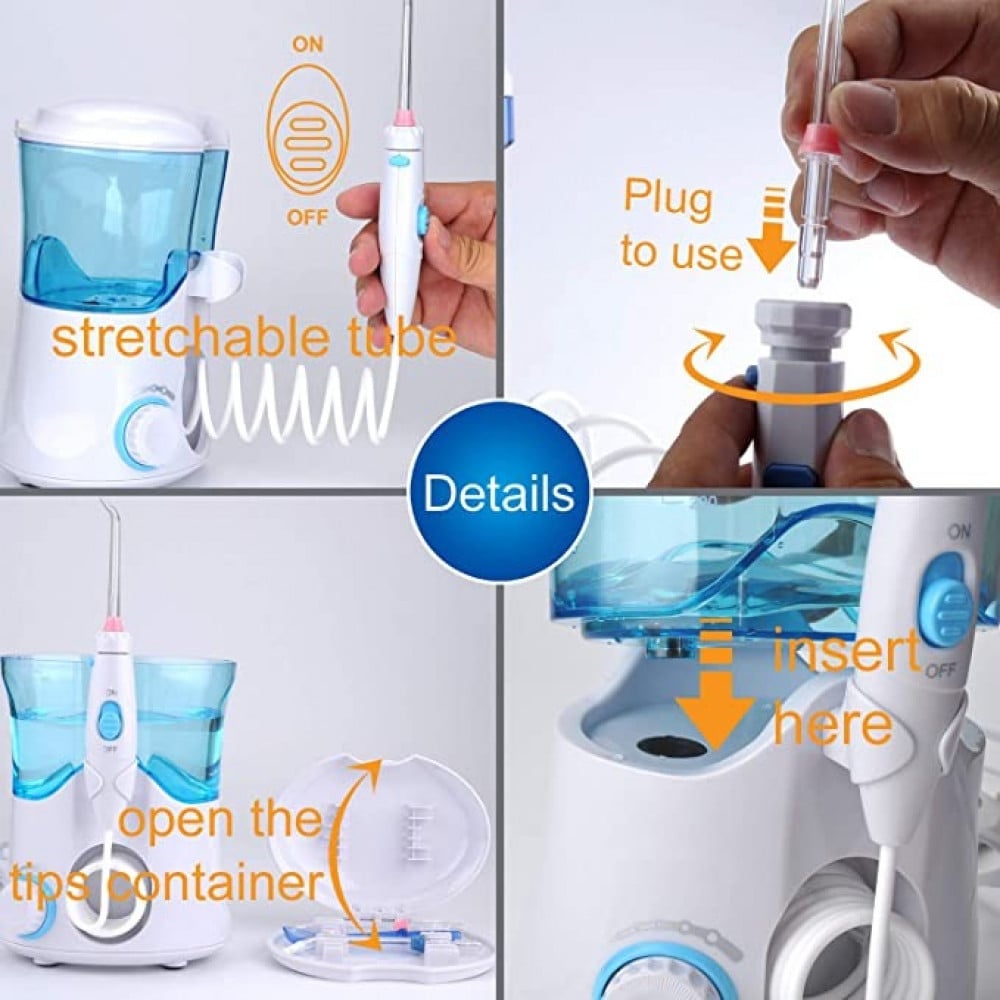 ON

OFF

stretchable tube

Plug to use

Details

ON

OFF

open the tips container

ON

OFF

insert here