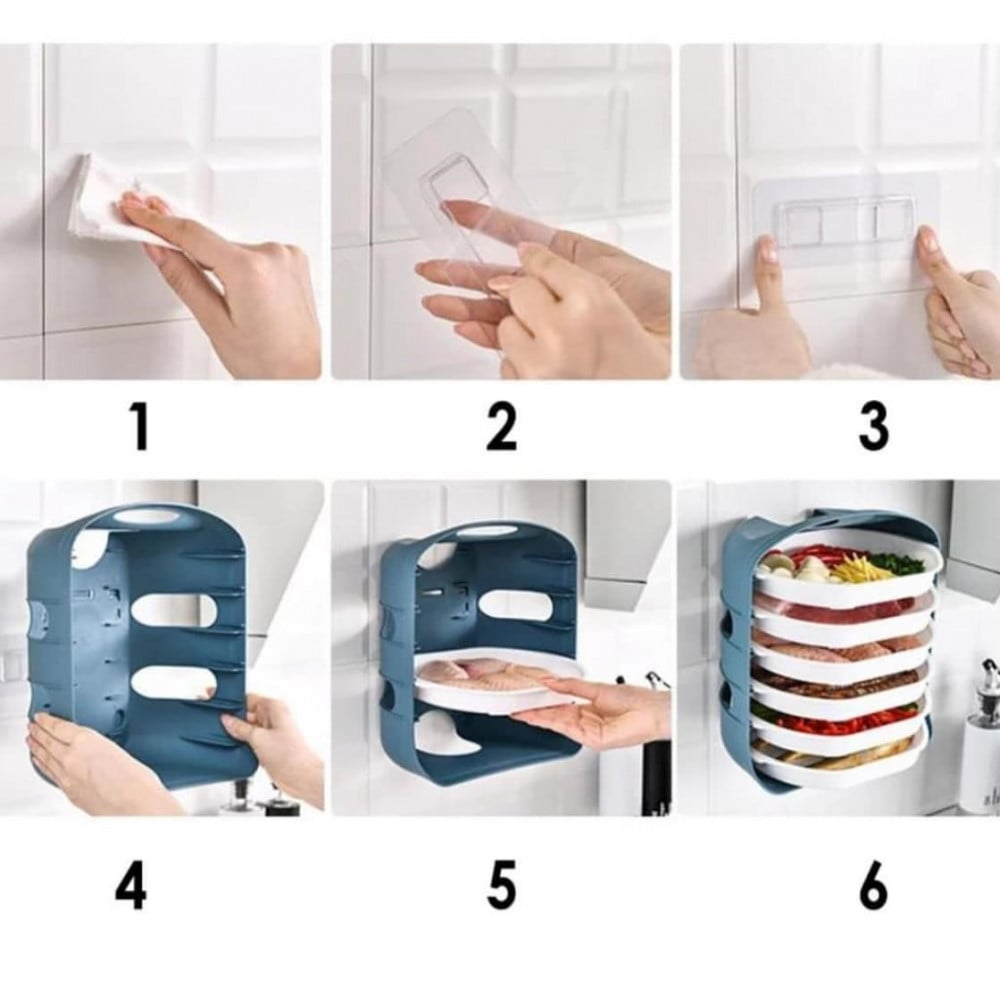 1

2

3

4

5

6