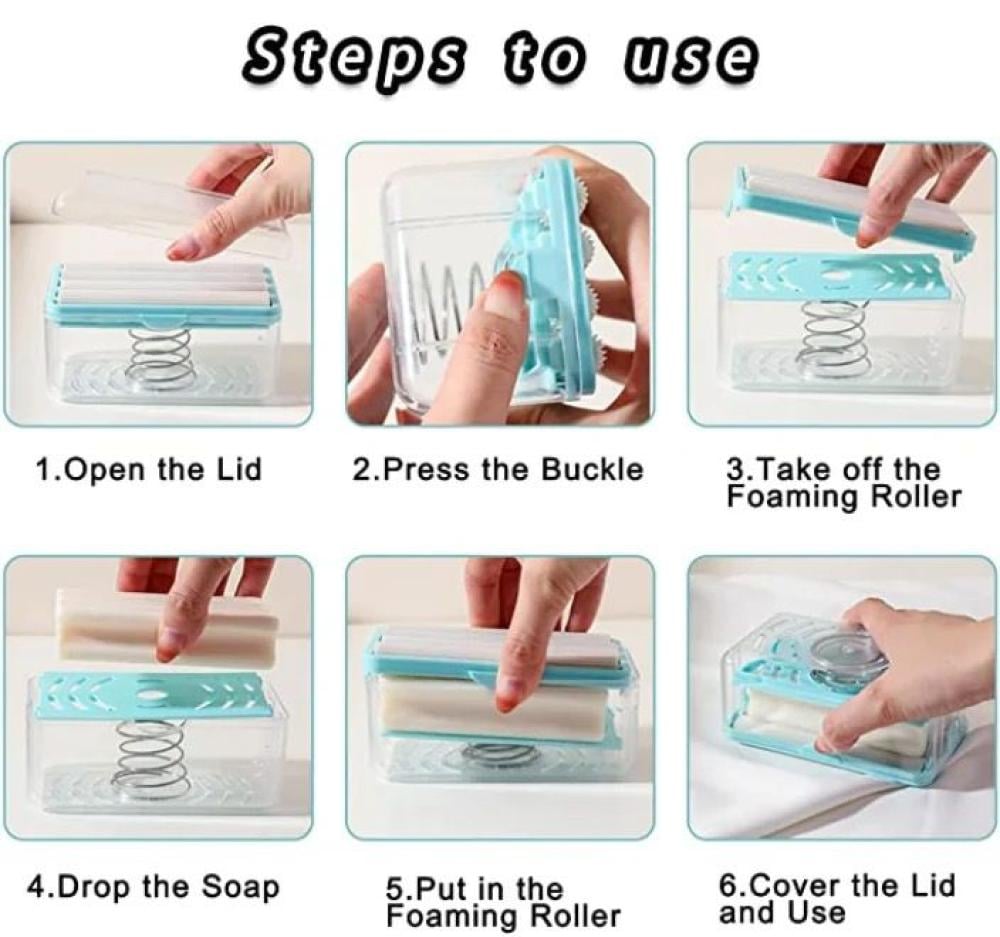 Steps to use

1.Open the Lid

2.Press the Buckle

3.Take off the Foaming Roller

4.Drop the Soap

5.Put in the Foaming Roller

6.Cover the Lid and Use