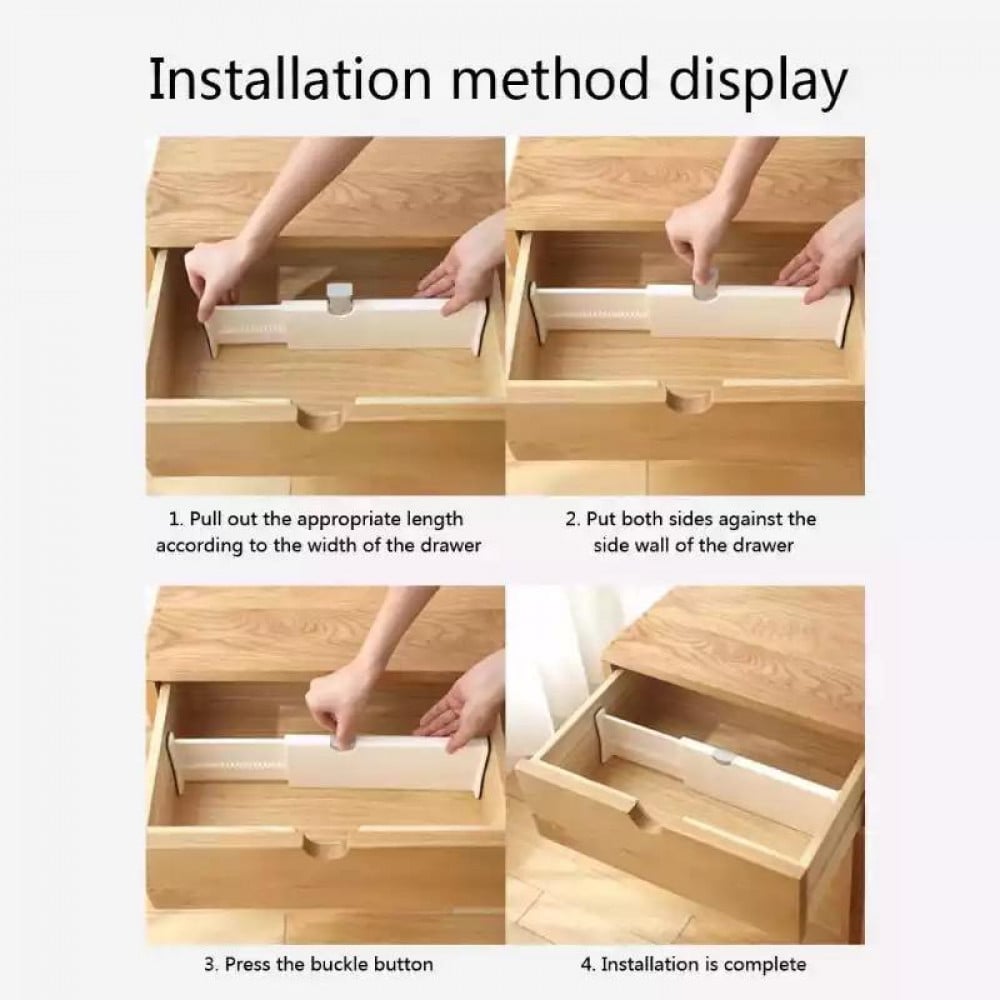 Installation method display

1. Pull out the appropriate length according to the width of the drawer

2. Put both sides against the side wall of the drawer

3. Press the buckle button

4. Installation is complete