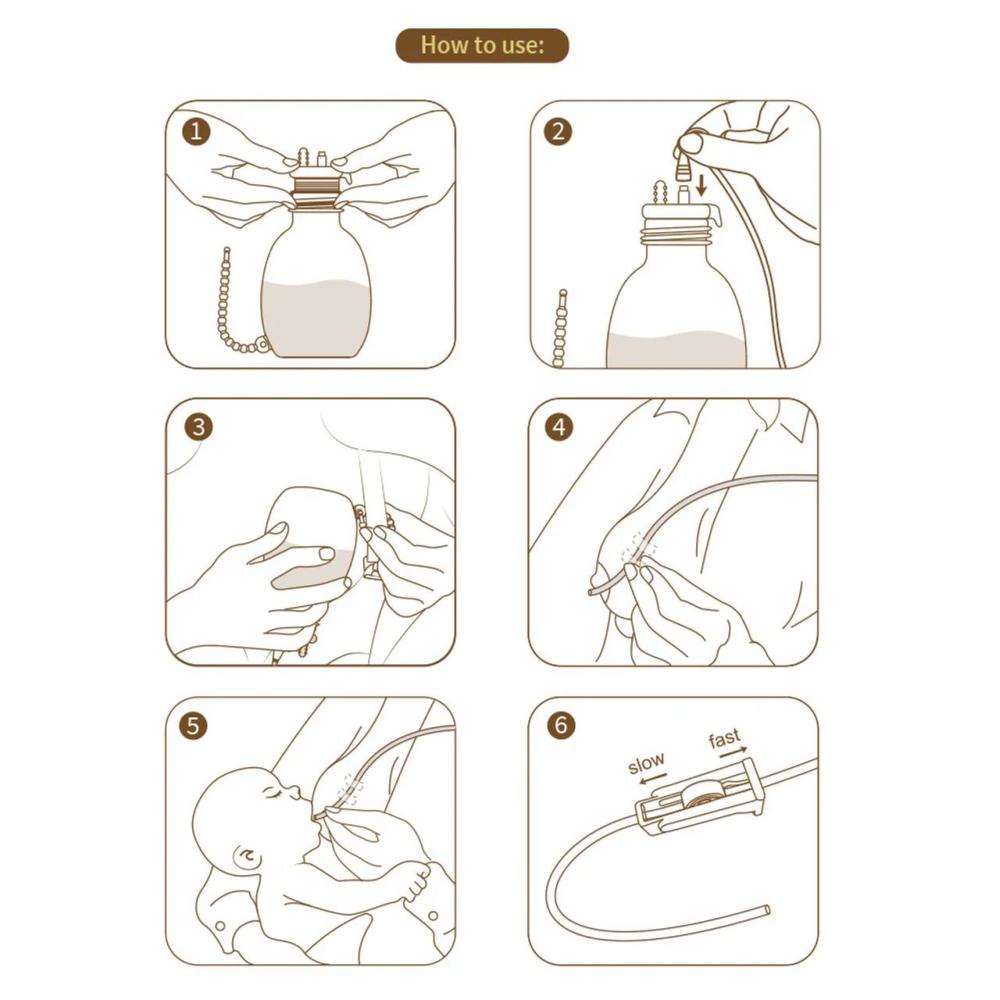 How to use:

1

2

3

4

5

6

slow

fast