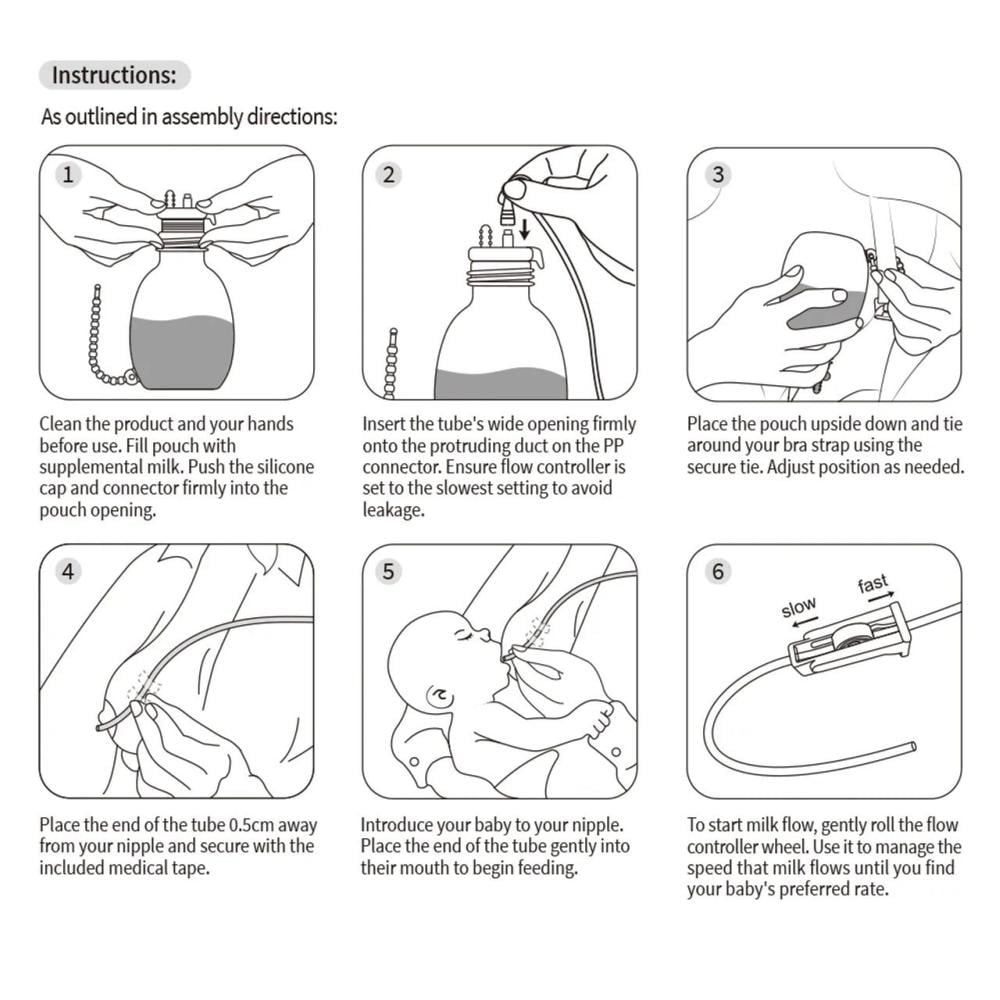 Instructions:

As outlined in assembly directions:

1

Clean the product and your hands before use. Fill pouch with supplemental milk. Push the silicone cap and connector firmly into the pouch opening.

2

Insert the tube's wide opening firmly onto the protruding duct on the PP connector. Ensure flow controller is set to the slowest setting to avoid leakage.

3

Place the pouch upside down and tie around your bra strap using the secure tie. Adjust position as needed.

4

Place the end of the tube 0.5cm away from your nipple and secure with the included medical tape.

5

Introduce your baby to your nipple. Place the end of the tube gently into their mouth to begin feeding.

6

slow

fast

To start milk flow, gently roll the flow controller wheel. Use it to manage the speed that milk flows until you find your baby's preferred rate.