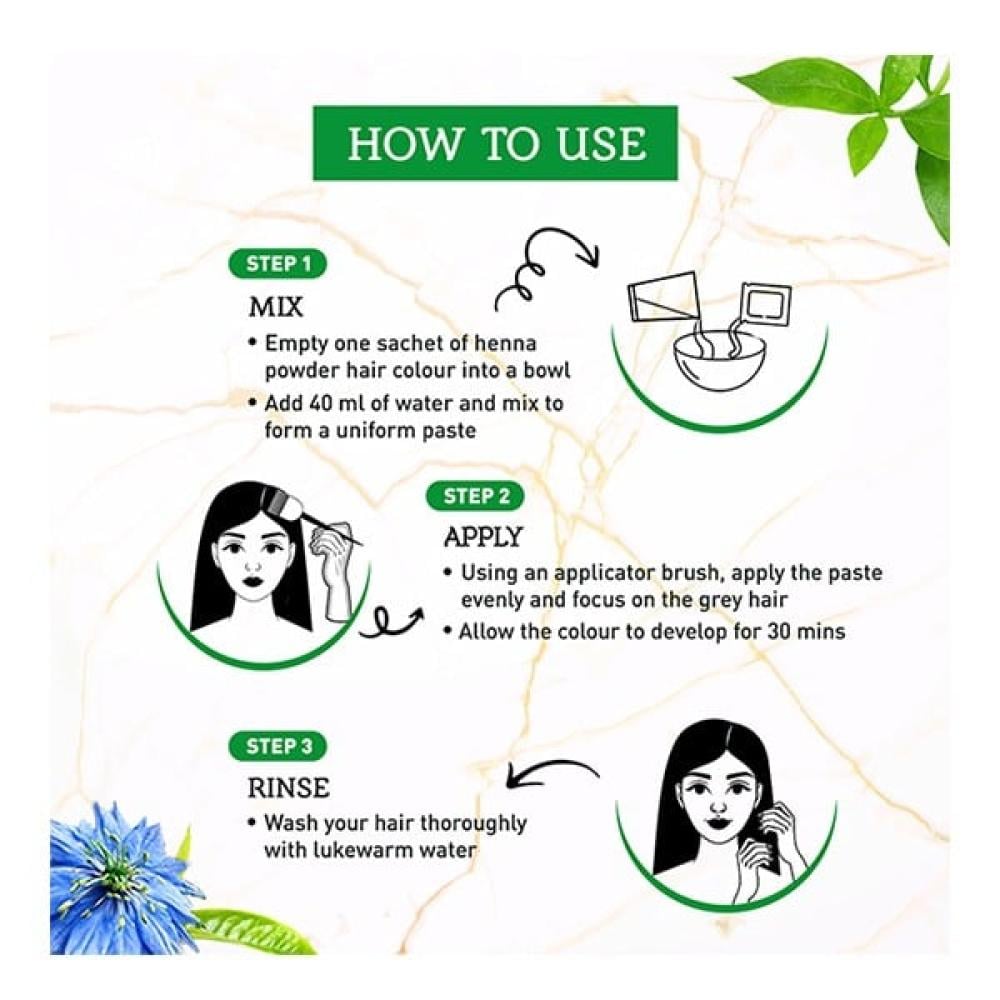 HOW TO USE

STEP 1
MIX
• Empty one sachet of henna powder hair colour into a bowl
• Add 40 ml of water and mix to form a uniform paste

STEP 2
APPLY
• Using an applicator brush, apply the paste evenly and focus on the grey hair
• Allow the colour to develop for 30 mins

STEP 3
RINSE
• Wash your hair thoroughly with lukewarm water