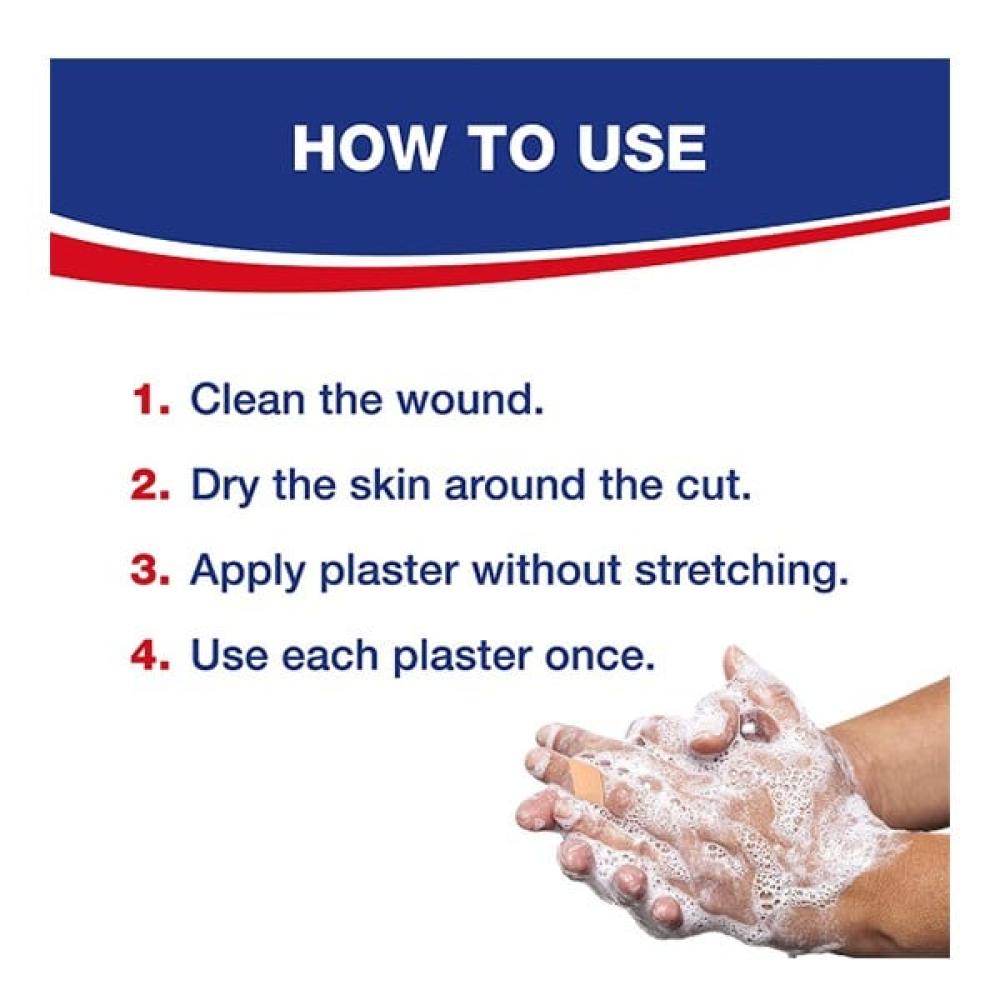 HOW TO USE

1. Clean the wound.

2. Dry the skin around the cut.

3. Apply plaster without stretching.

4. Use each plaster once.