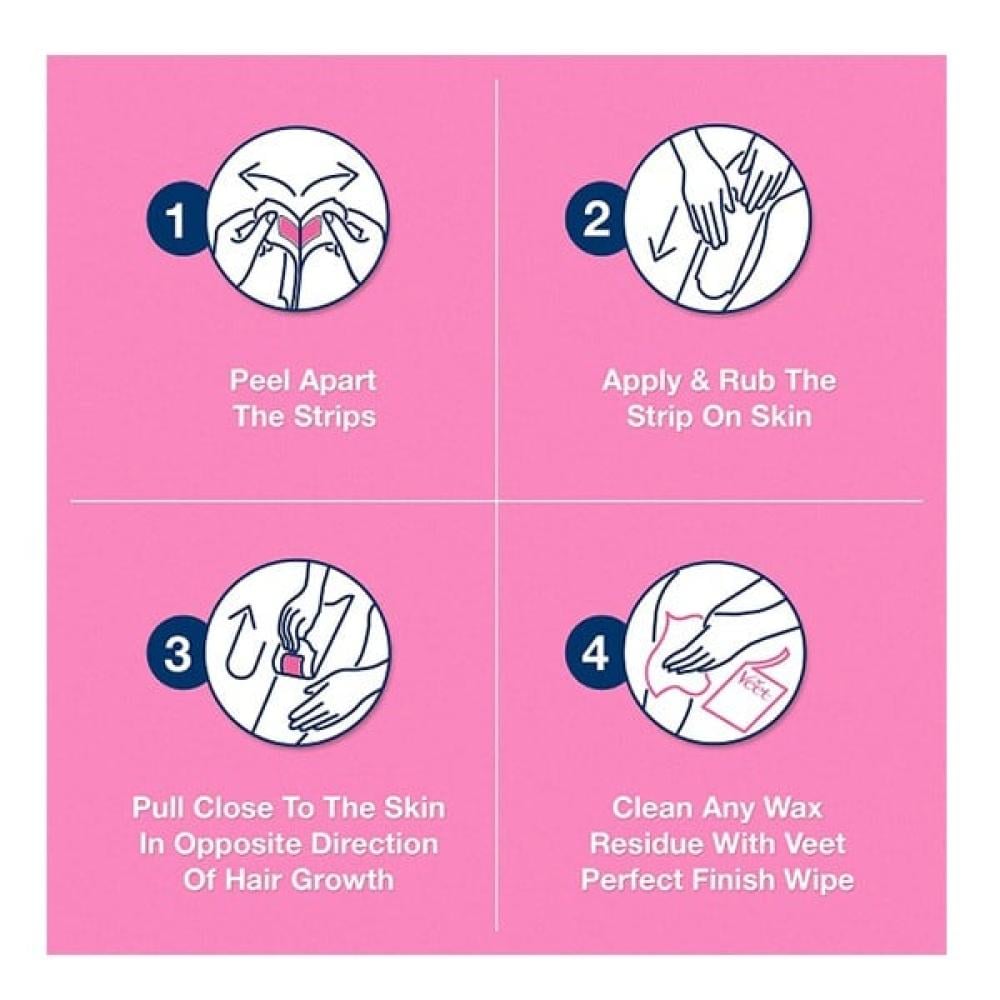 1

Peel Apart The Strips

2

Apply & Rub The Strip On Skin

3

Pull Close To The Skin In Opposite Direction Of Hair Growth

4

Veet

Clean Any Wax Residue With Veet Perfect Finish Wipe