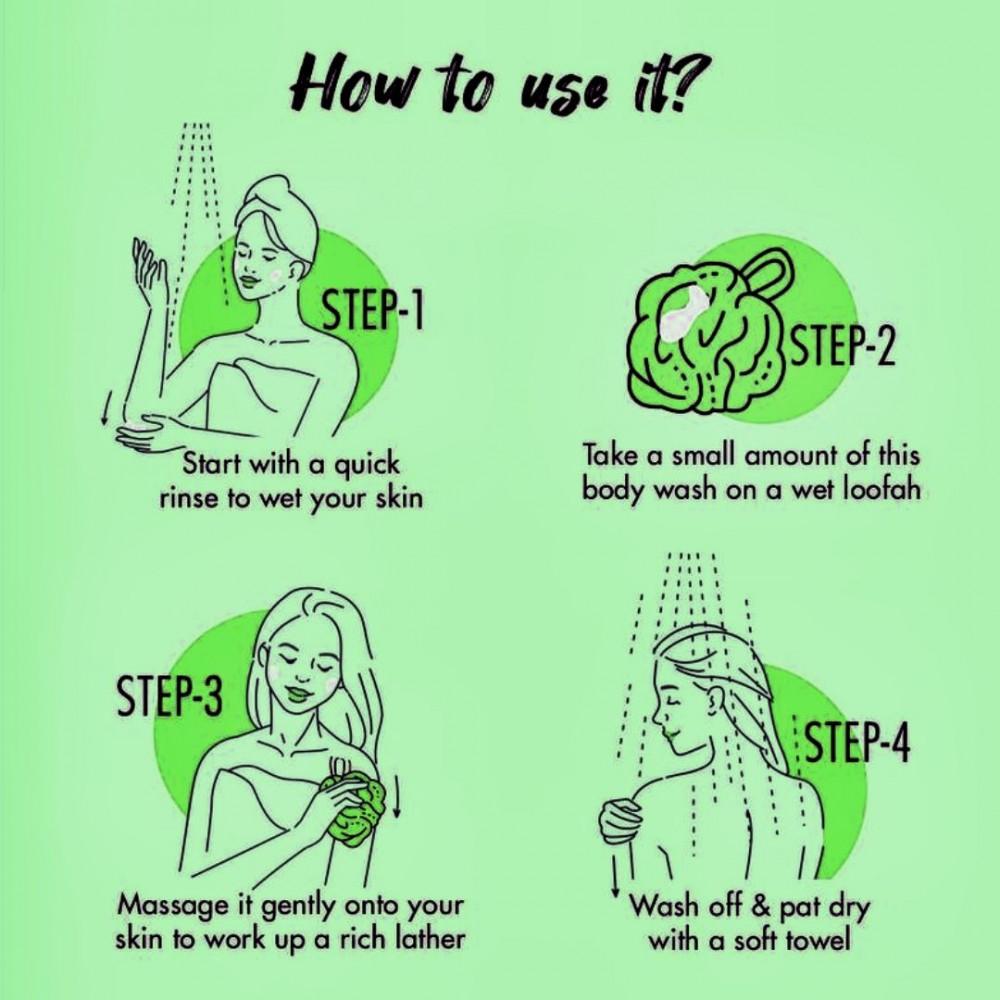 How to use it?

STEP-1

Start with a quick rinse to wet your skin

STEP-2

Take a small amount of this body wash on a wet loofah

STEP-3

Massage it gently onto your skin to work up a rich lather

STEP-4

Wash off & pat dry with a soft towel