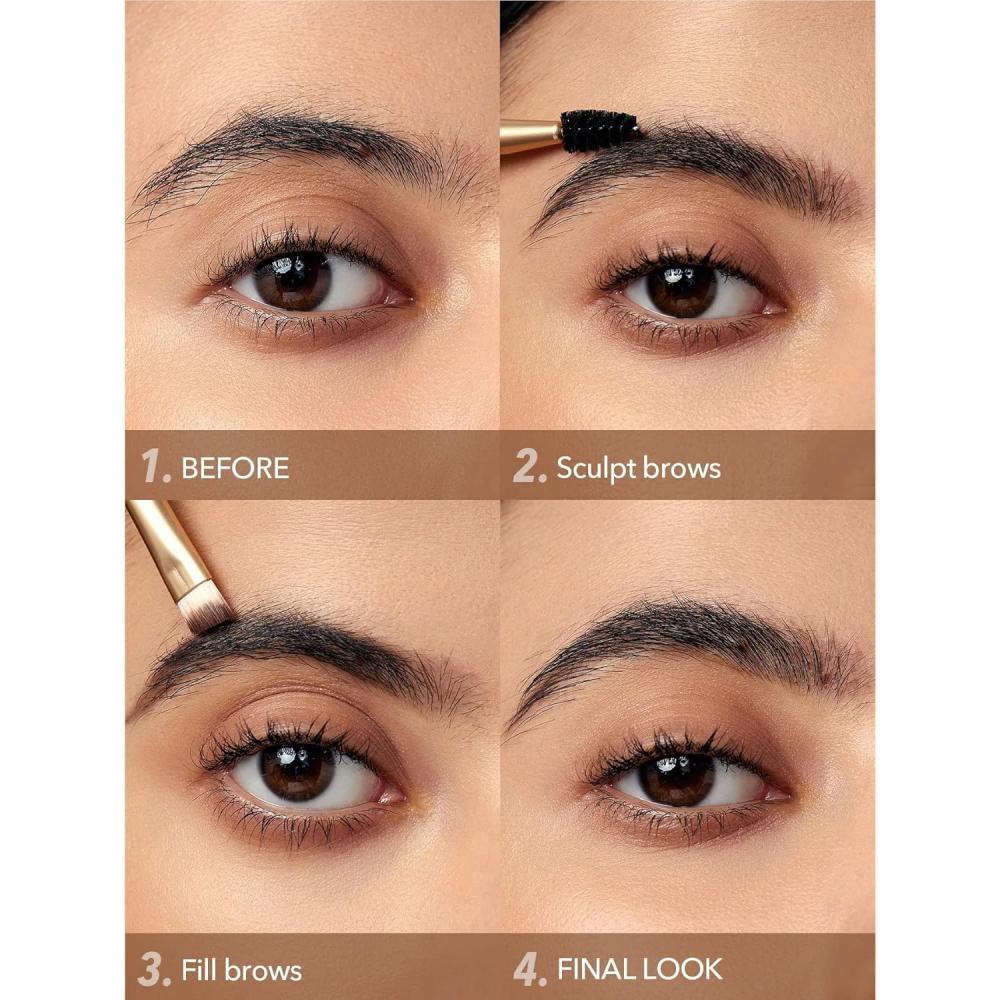 1. BEFORE

2. Sculpt brows

3. Fill brows

4. FINAL LOOK