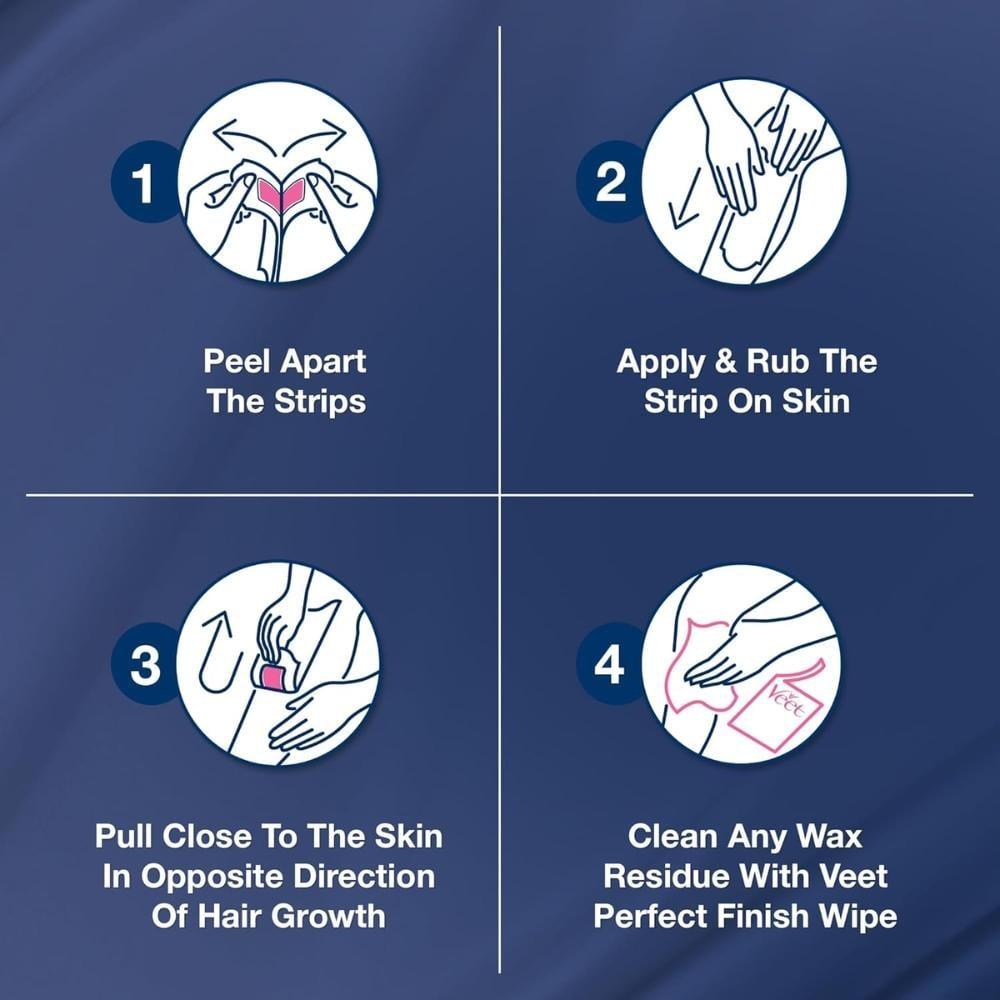 1

Peel Apart The Strips

2

Apply & Rub The Strip On Skin

3

Pull Close To The Skin In Opposite Direction Of Hair Growth

4

Veet

Clean Any Wax Residue With Veet Perfect Finish Wipe