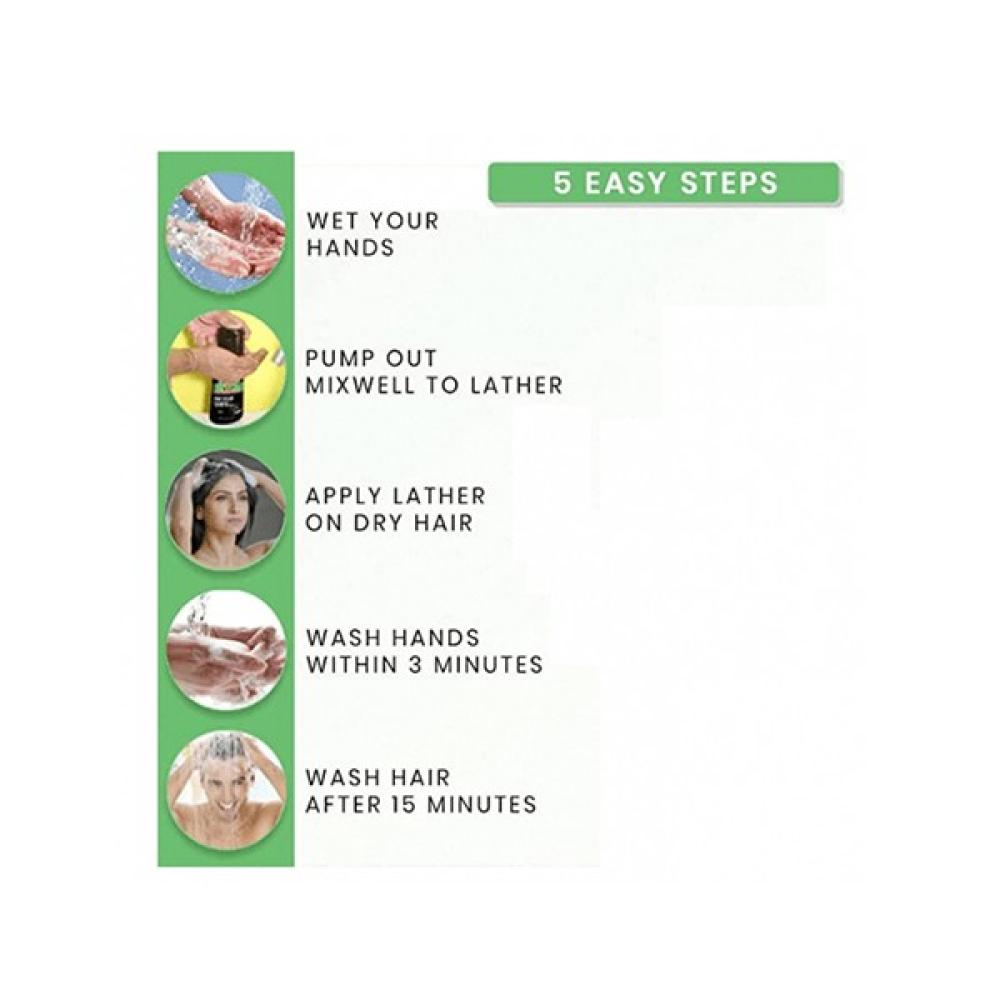 5 EASY STEPS

WET YOUR HANDS

PUMP OUT MIXWELL TO LATHER

APPLY LATHER ON DRY HAIR

WASH HANDS WITHIN 3 MINUTES

WASH HAIR AFTER 15 MINUTES