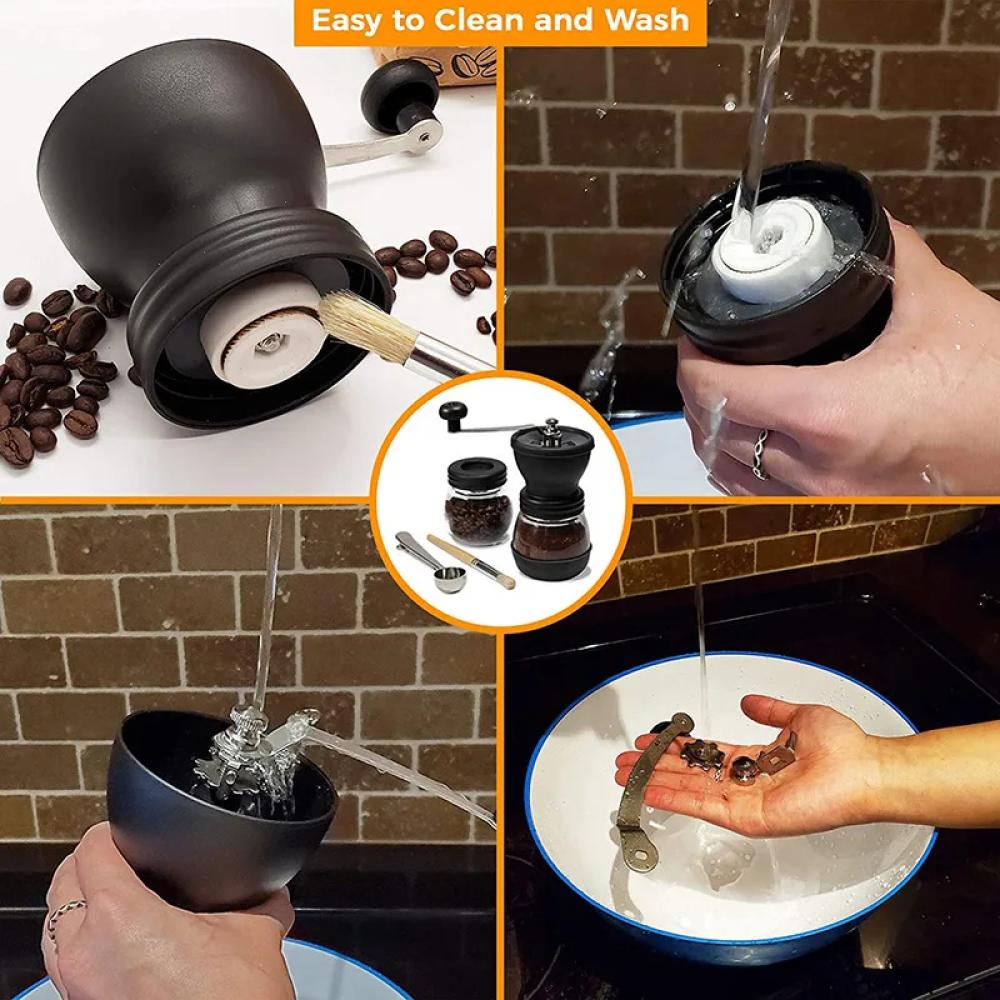 Easy to Clean and Wash