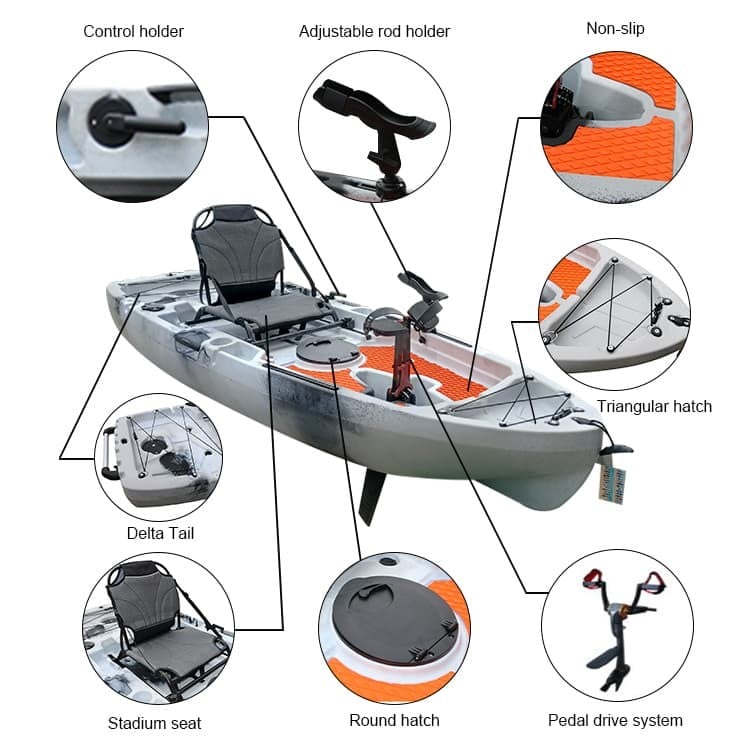 Control holder

Adjustable rod holder

Non-slip

Triangular hatch

Delta Tail

Stadium seat

Round hatch

Pedal drive system