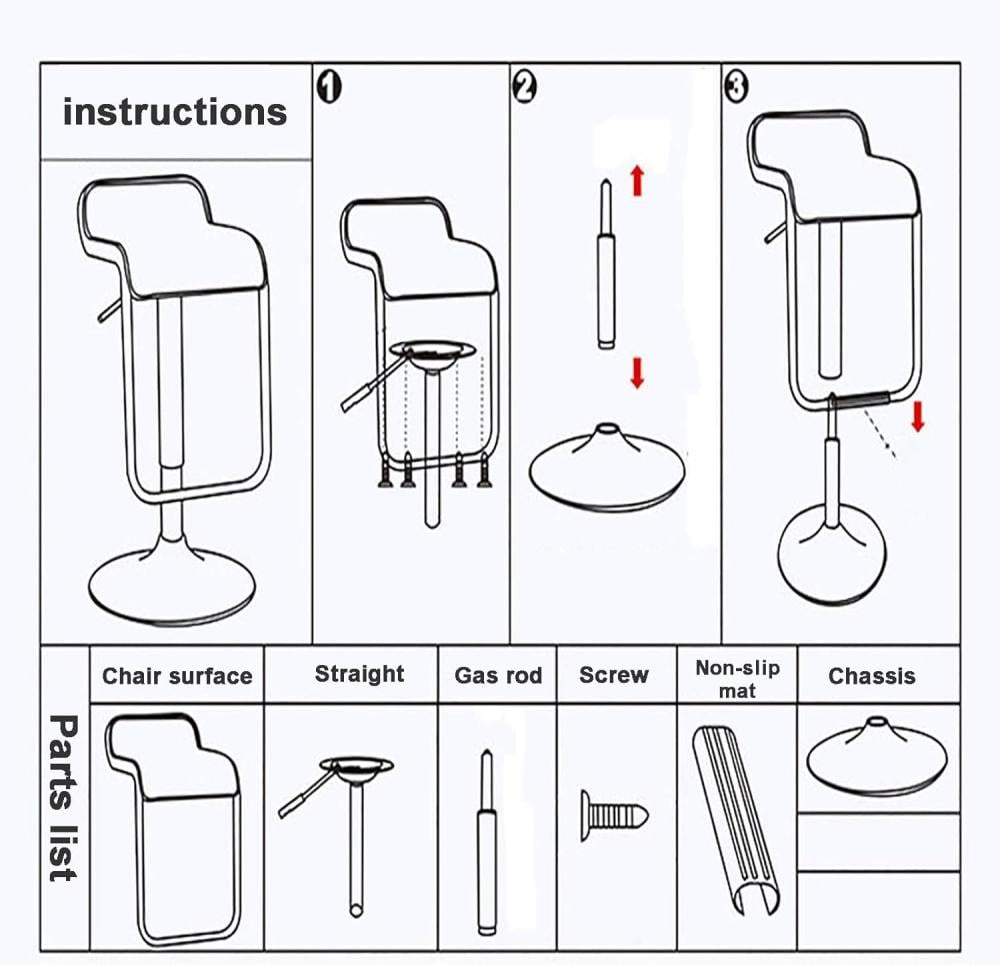 instructions

1

2

3

Parts list

| Chair surface | Straight | Gas rod | Screw | Non-slip mat | Chassis |
|---|---|---|---|---|---|