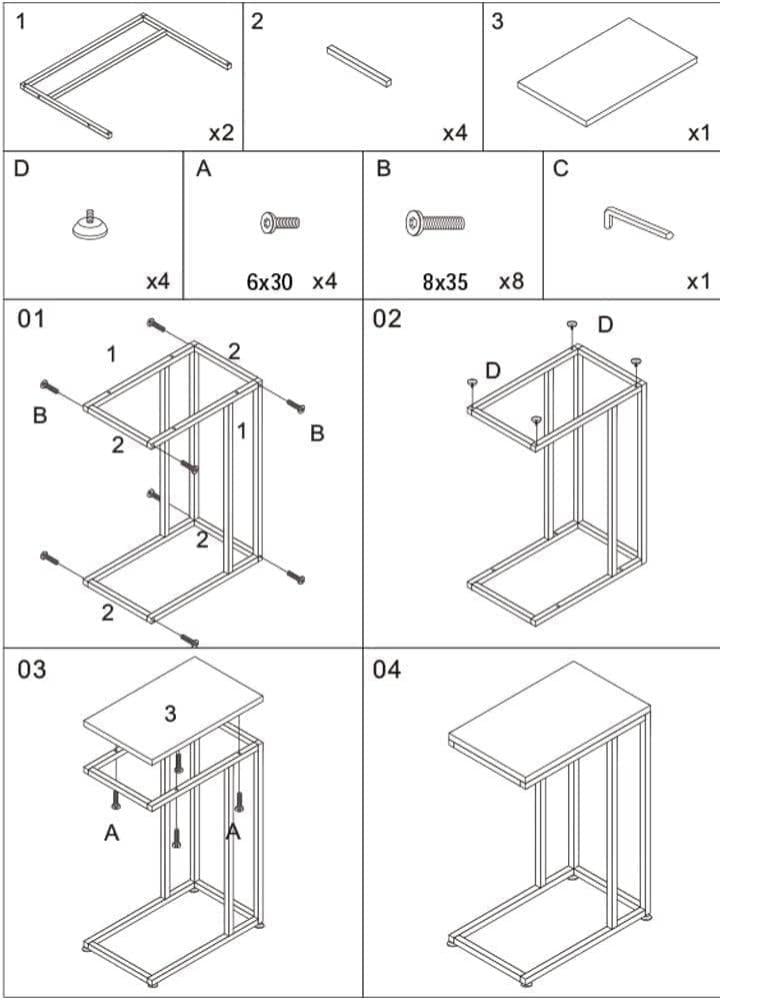 1
x2

2
x4

3
x1

D
x4

A
6x30 x4

B
8x35 x8

C
x1

01
1
2
B
2
1
B
2
2

02
D
D

03
3
A
A

04