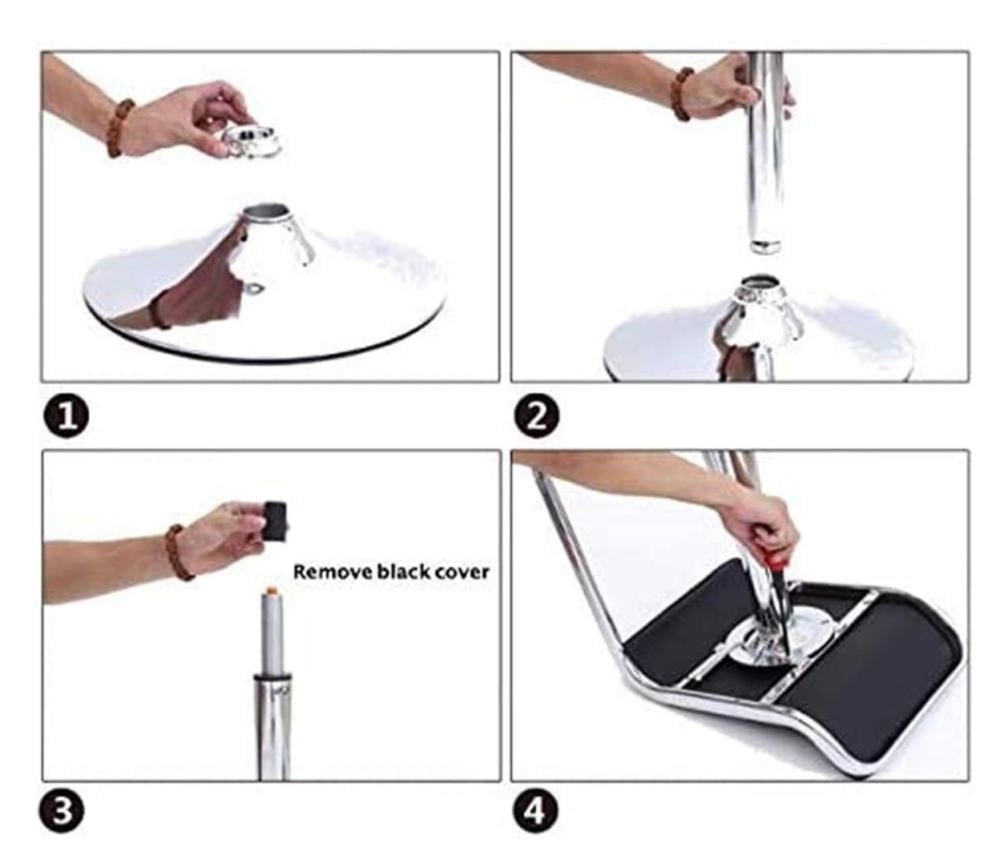 1

2

Remove black cover

3

4