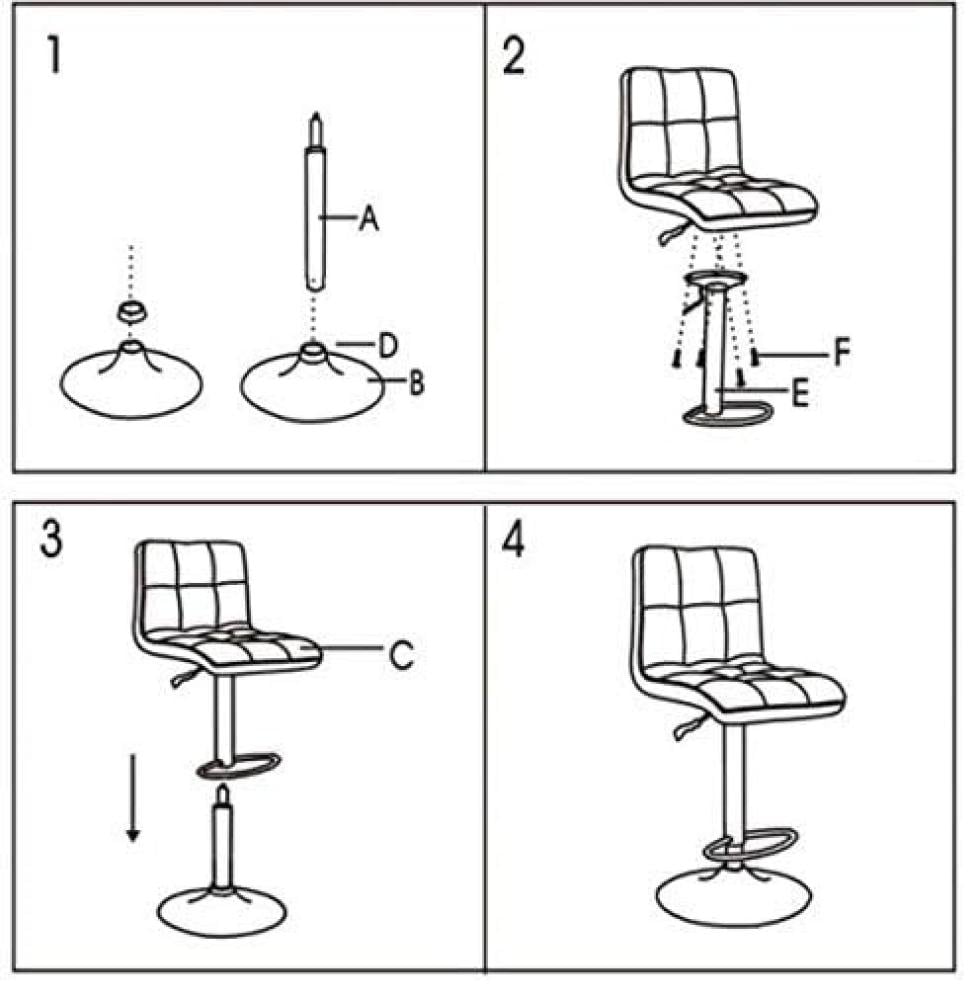 1

A

D

B

2

F

E

3

C

4