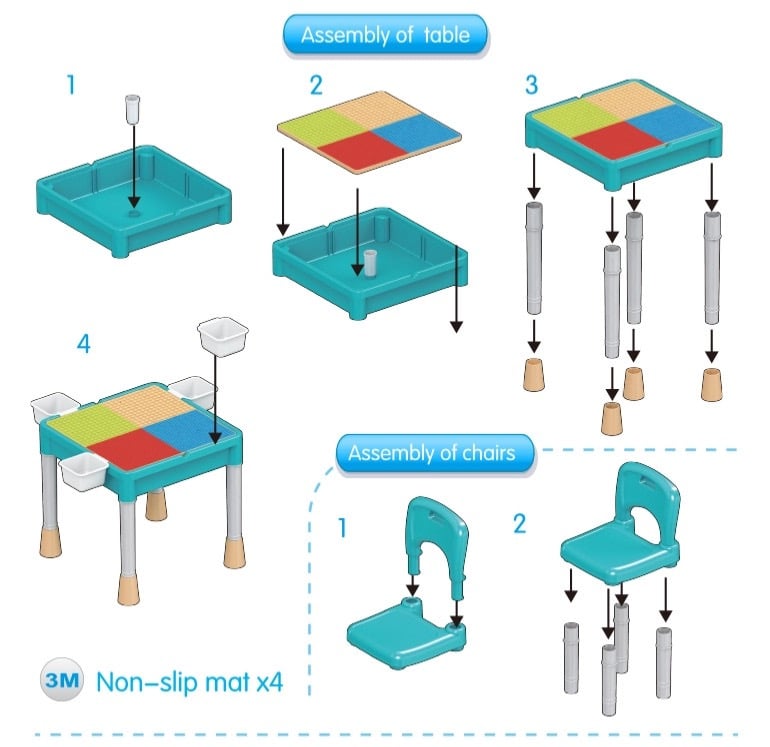 Assembly of table

1

2

3

4

Assembly of chairs

1

2

3M Non-slip mat x4