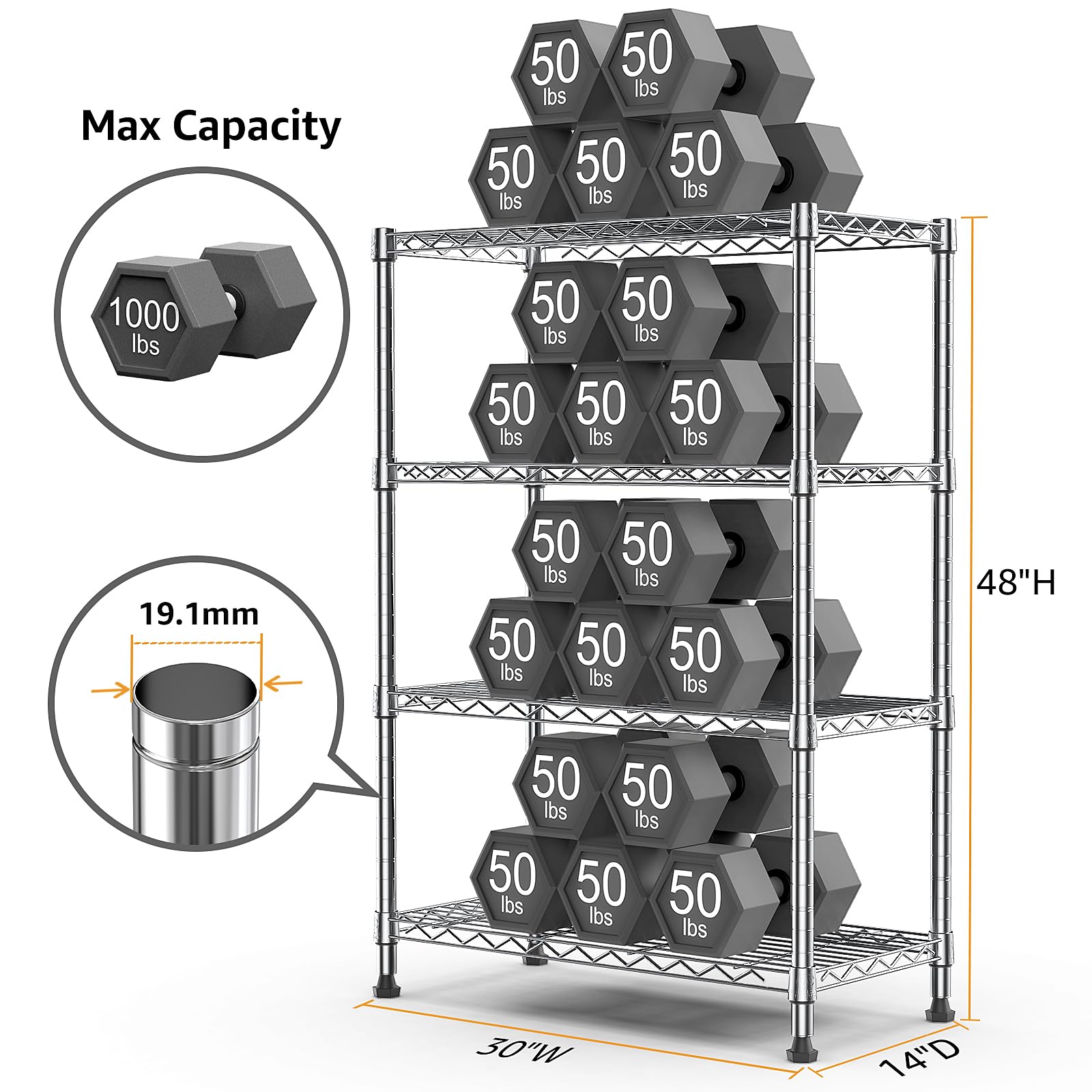 Max Capacity

1000 lbs

19.1mm

50 lbs
50 lbs
50 lbs
50 lbs
50 lbs
50 lbs
50 lbs
50 lbs
50 lbs
50 lbs
50 lbs
50 lbs
50 lbs
50 lbs
50 lbs
50 lbs
50 lbs
50 lbs
50 lbs
50 lbs

48"H

30"W

14"D