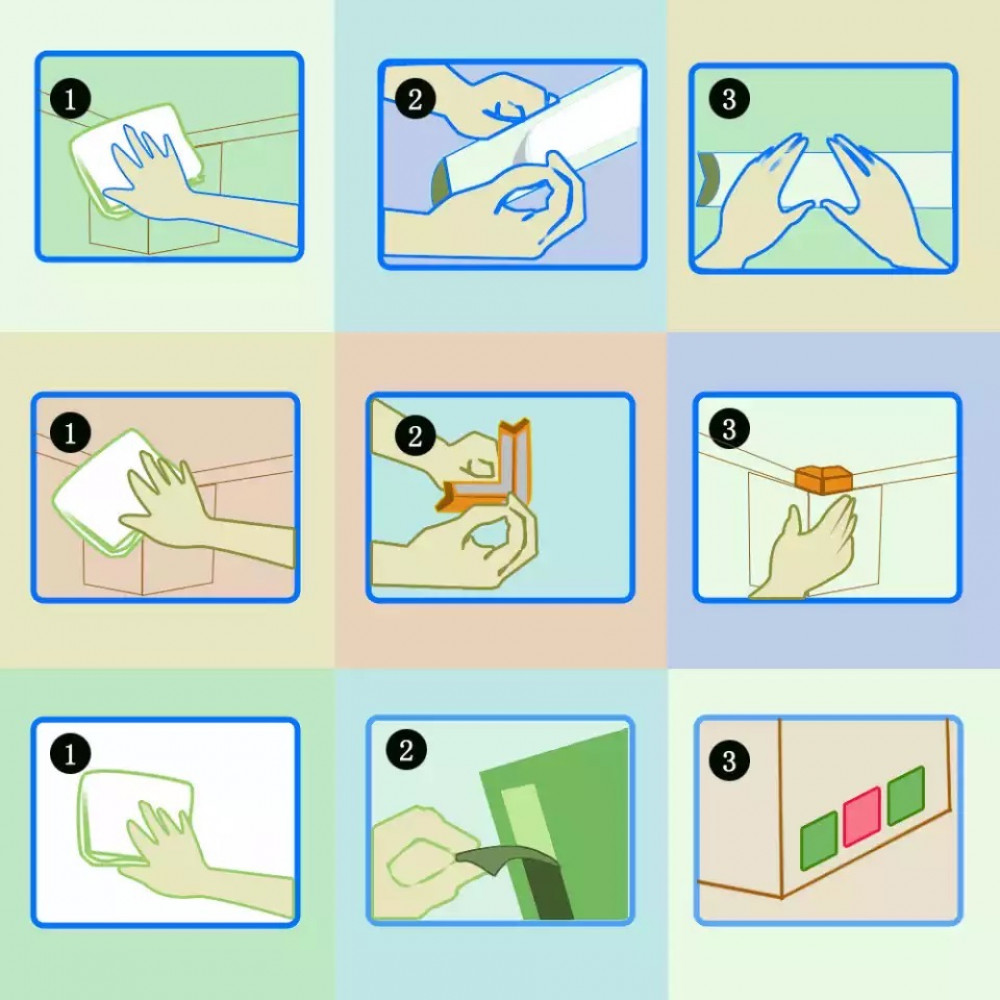 1
2
3
1
2
3
1
2
3