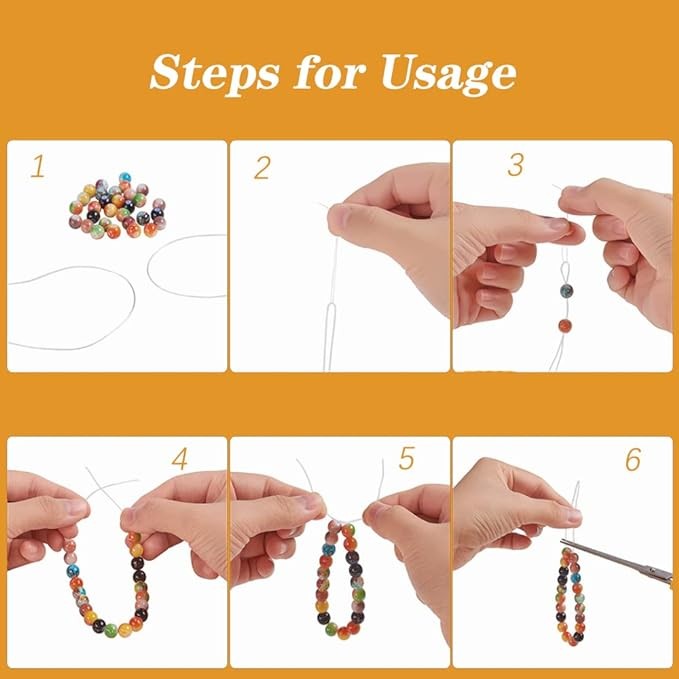 Steps for Usage

1

2

3

4

5

6