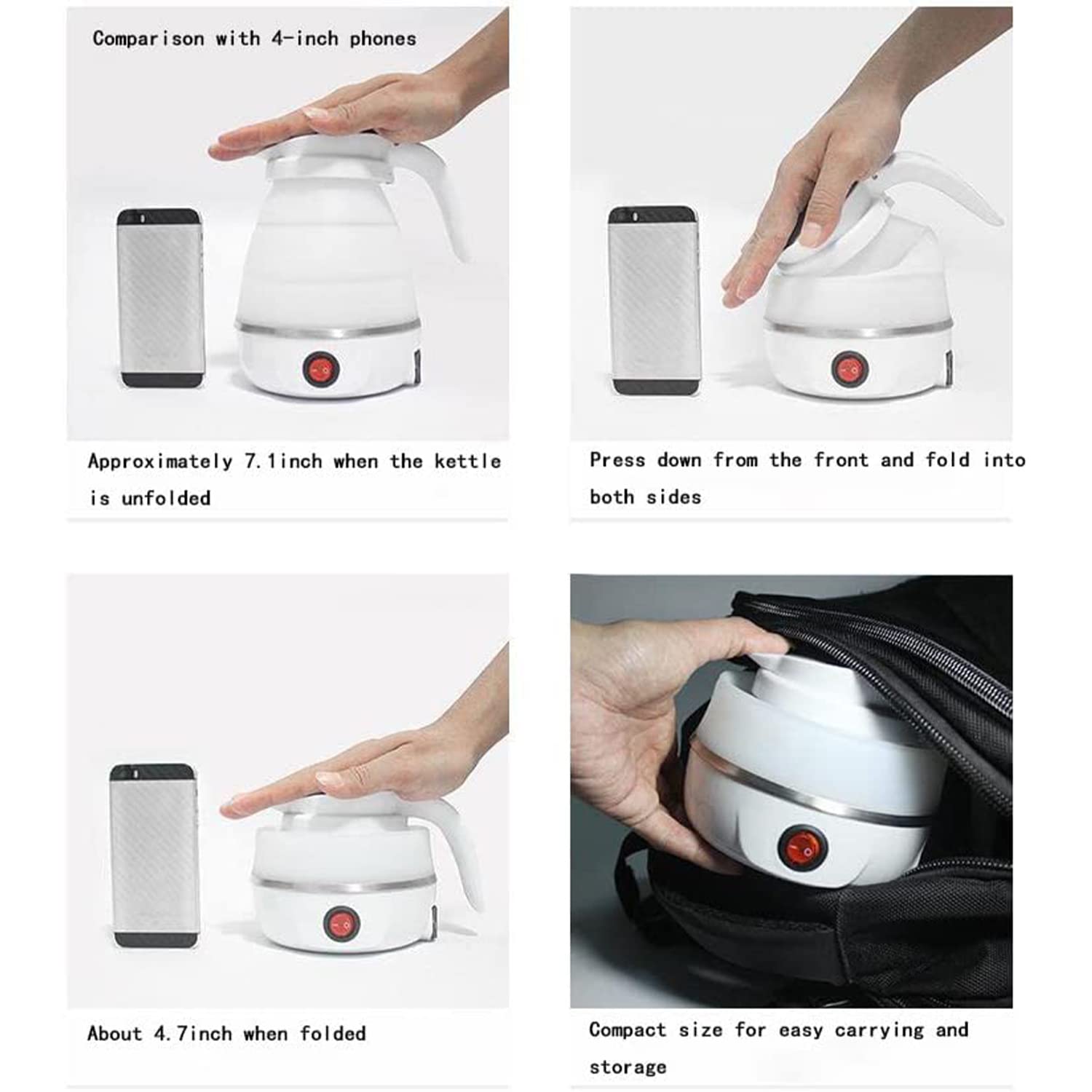 Comparison with 4-inch phones

Approximately 7.1inch when the kettle is unfolded

Press down from the front and fold into both sides

About 4.7inch when folded

Compact size for easy carrying and storage